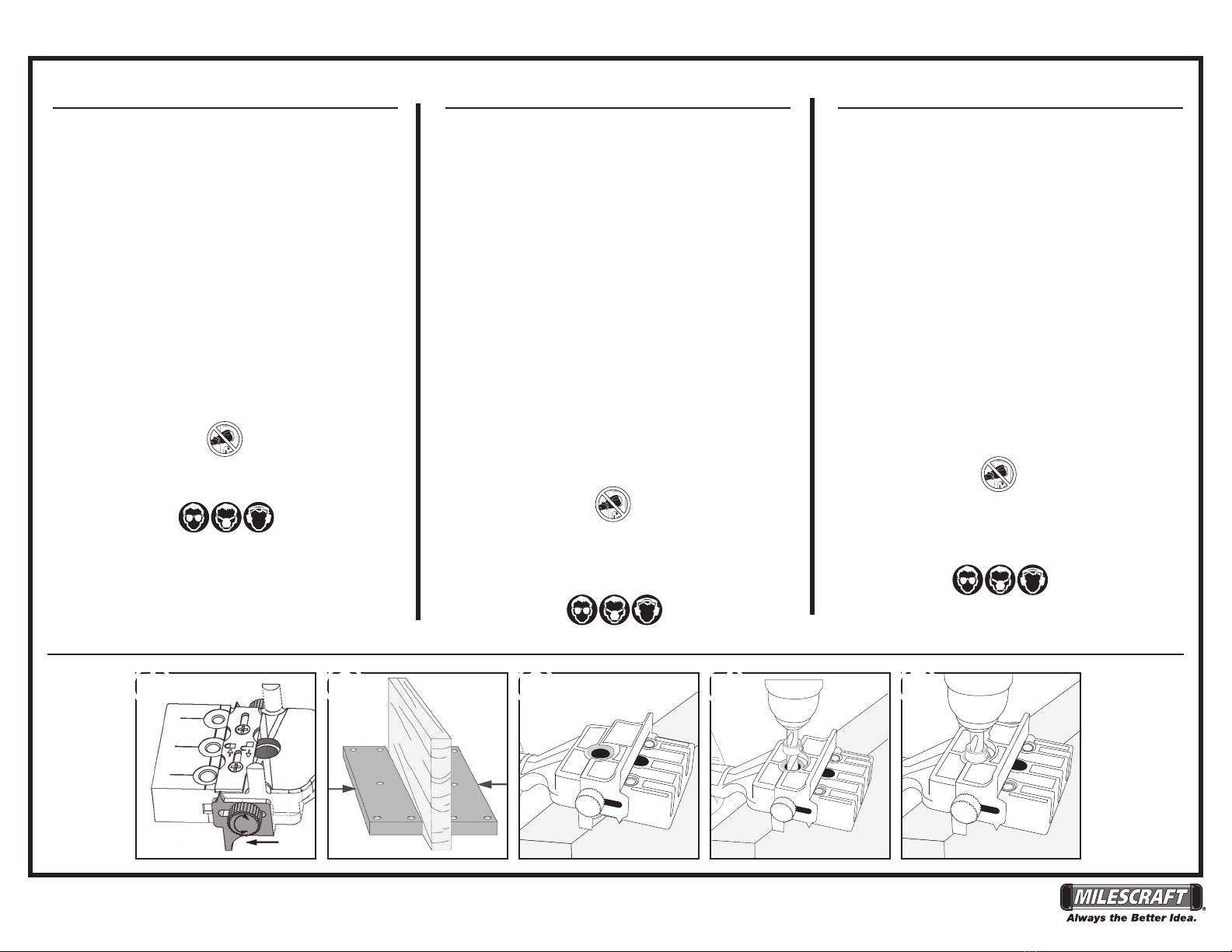 MILESCRAFT®
Always the Better Idea.