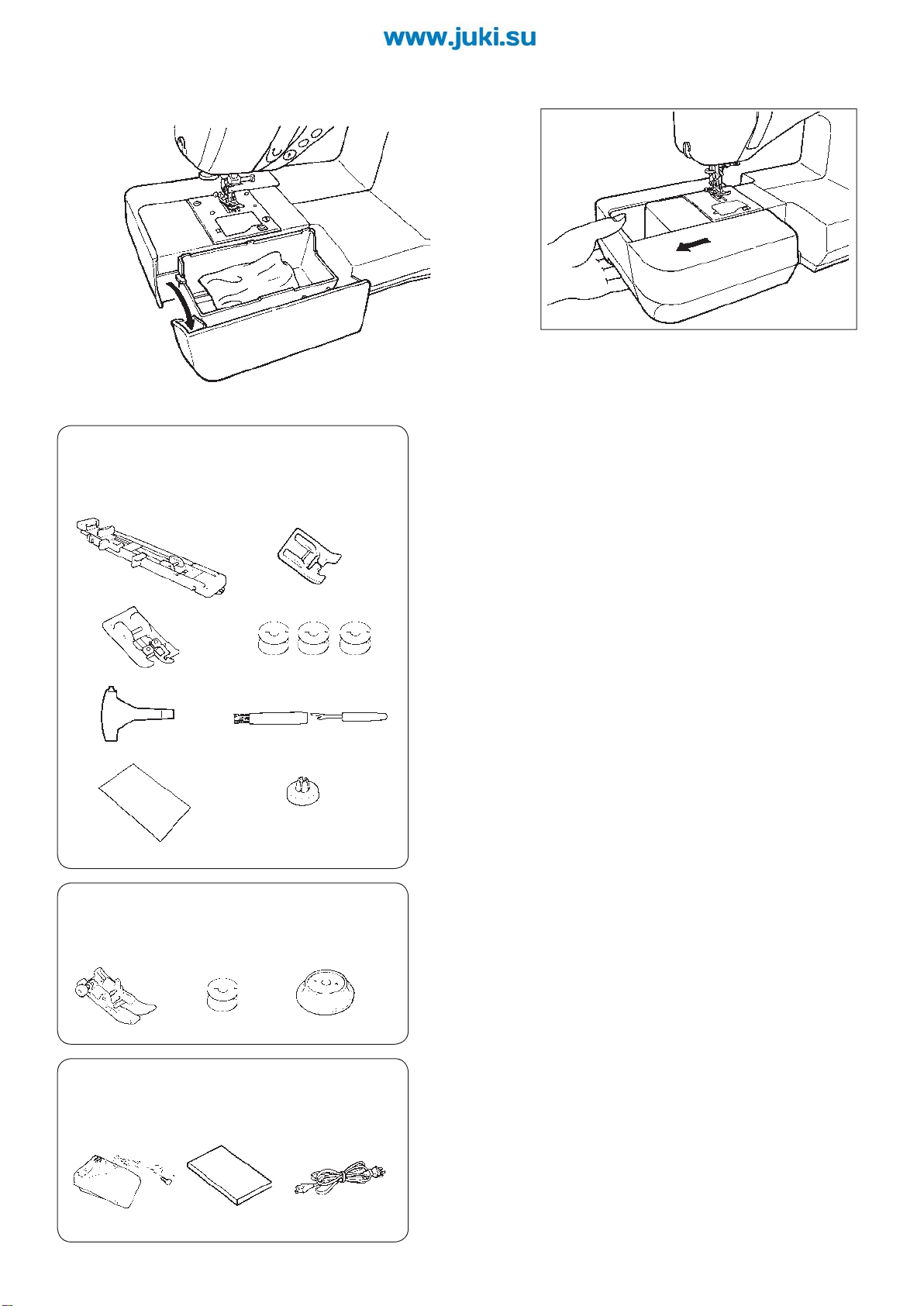 www.juki.su