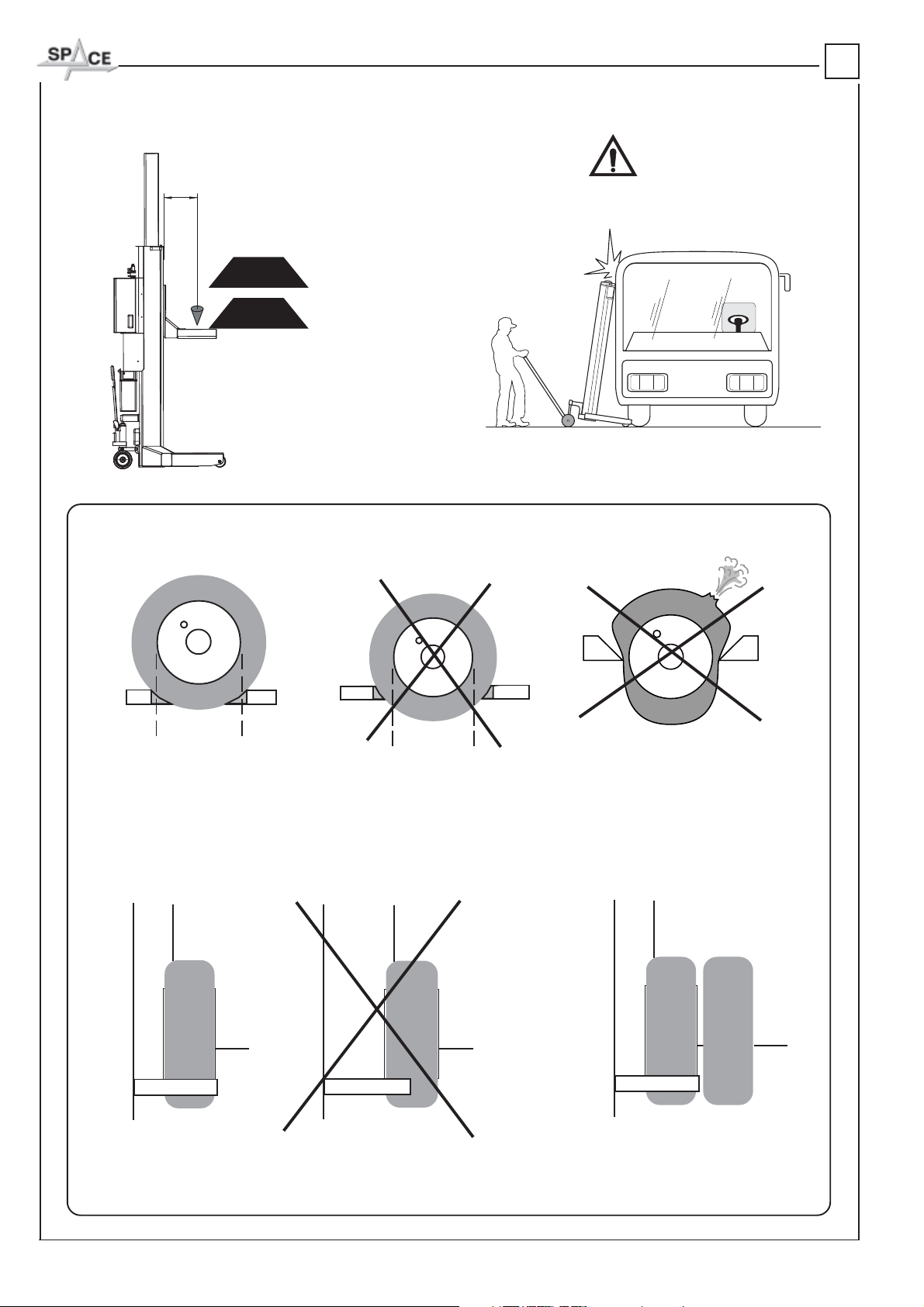 SPACE