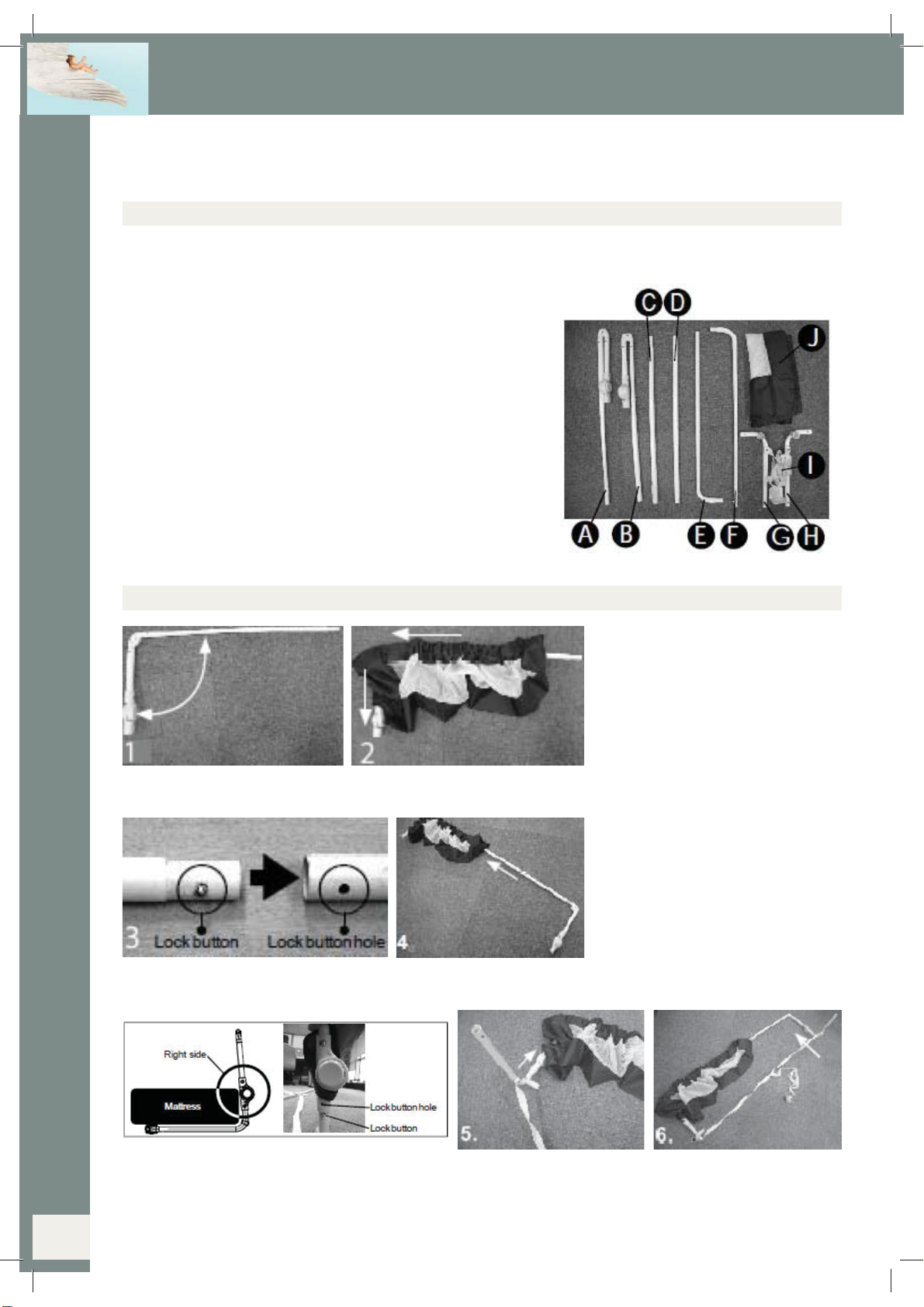 C D
J
I
A B E F G H

1

2

3 Lock button Lock button hole

4

Right side
Mattress
Lock button hole
Lock button

5.

6.