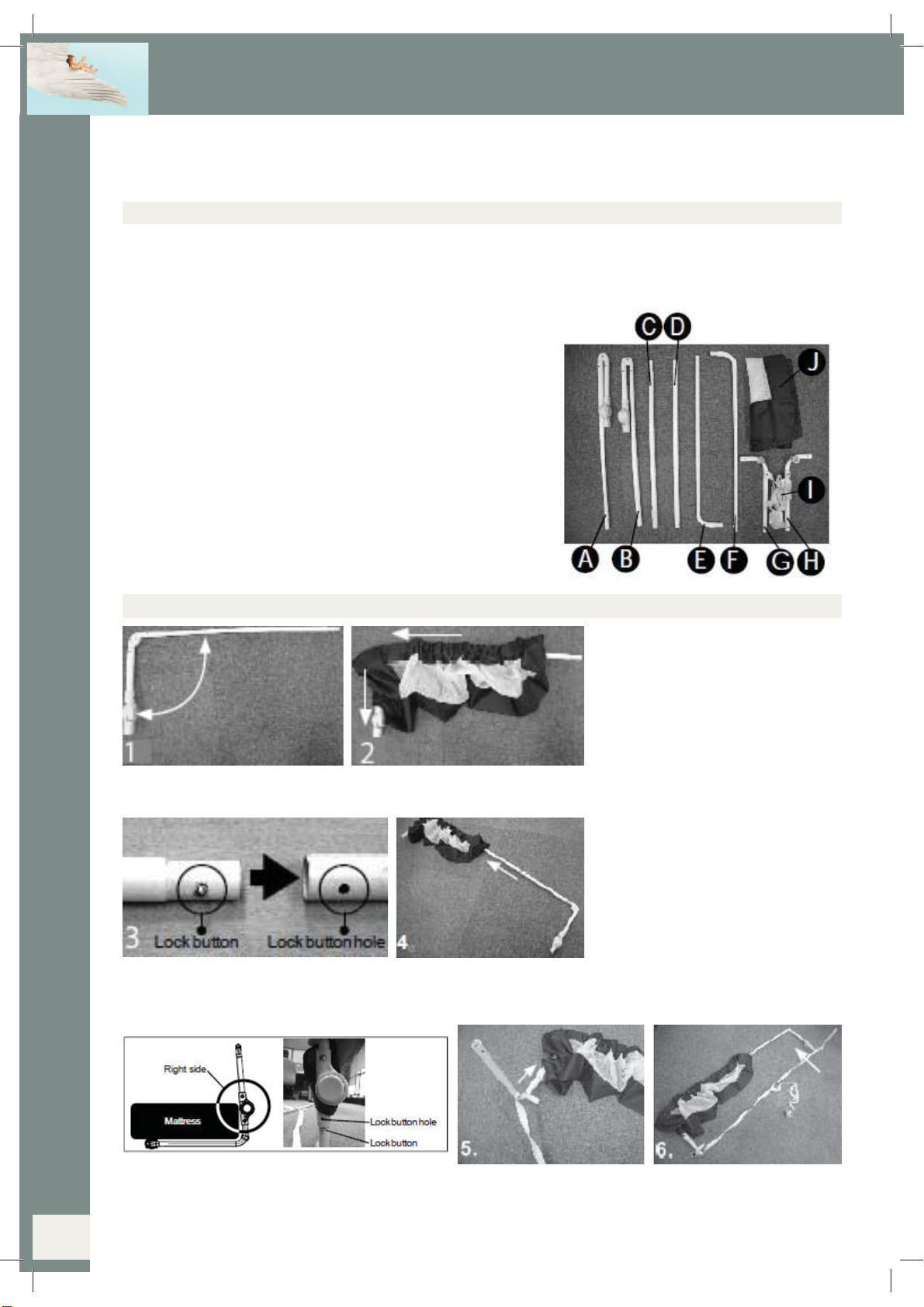 C D
J
I
A B E F G H

1
2

3 Lock button Lock button hole
4

Right side
Mattress
Lock button hole
Lock button
5.
6.