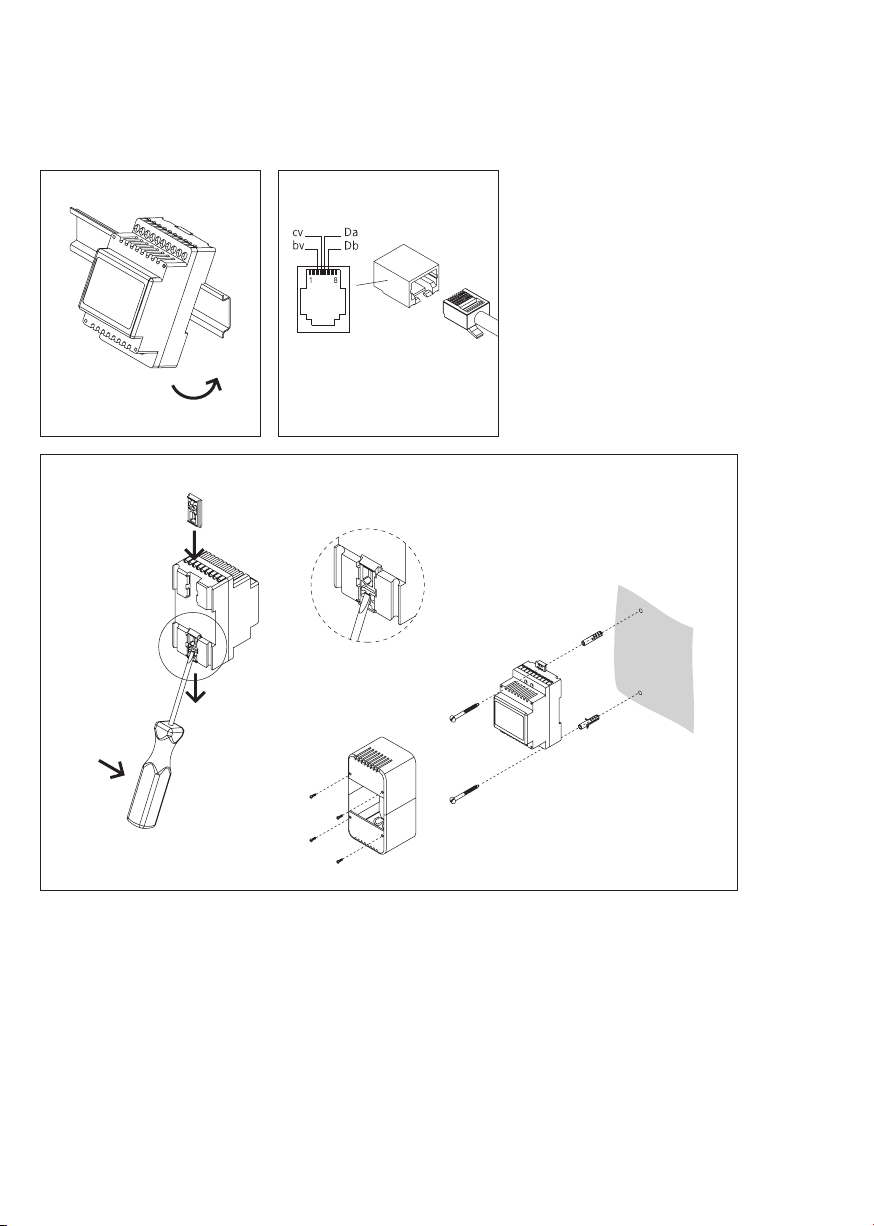 cv
bv
Da
Db
1
8