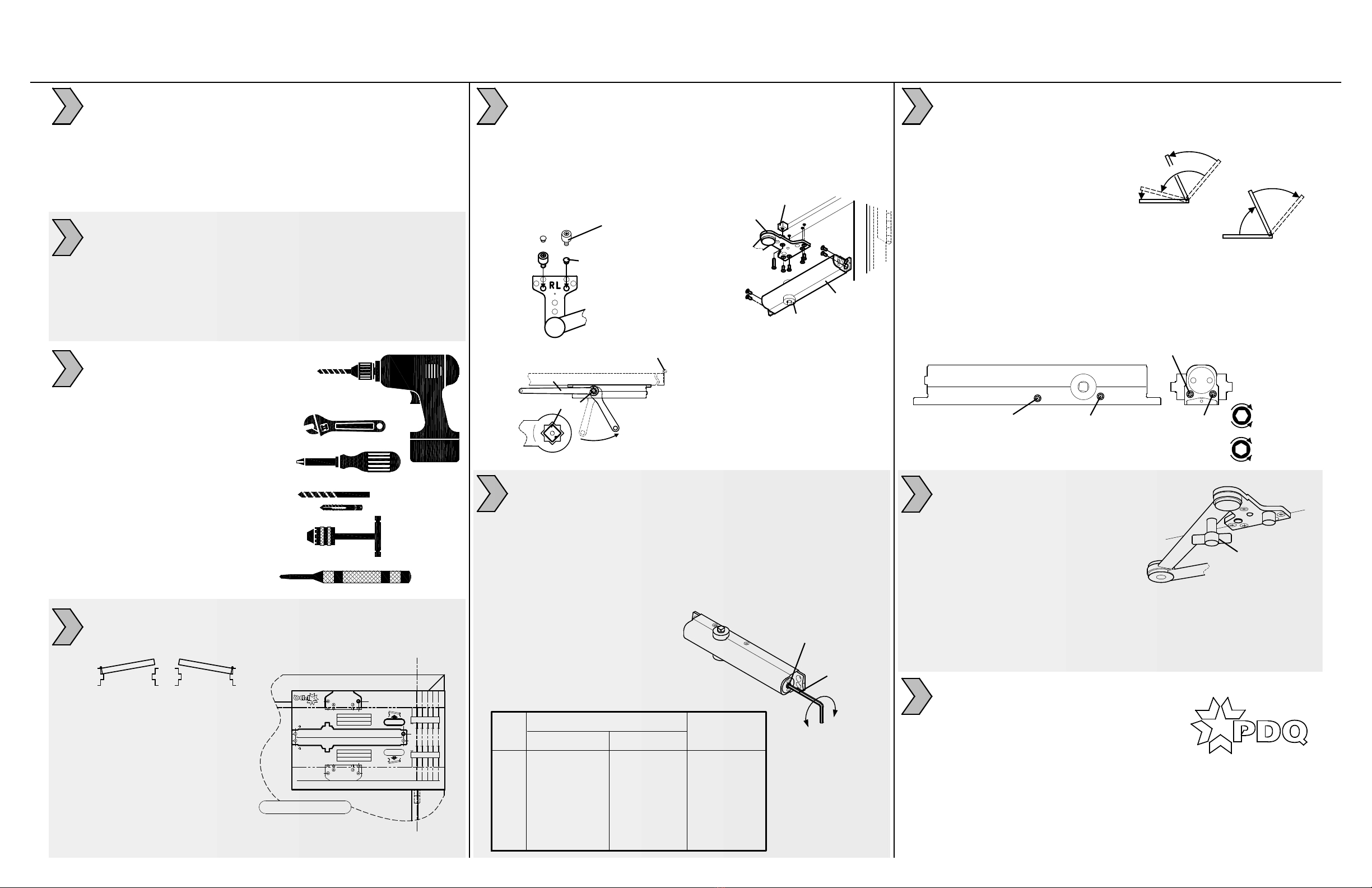 RL

PDQ