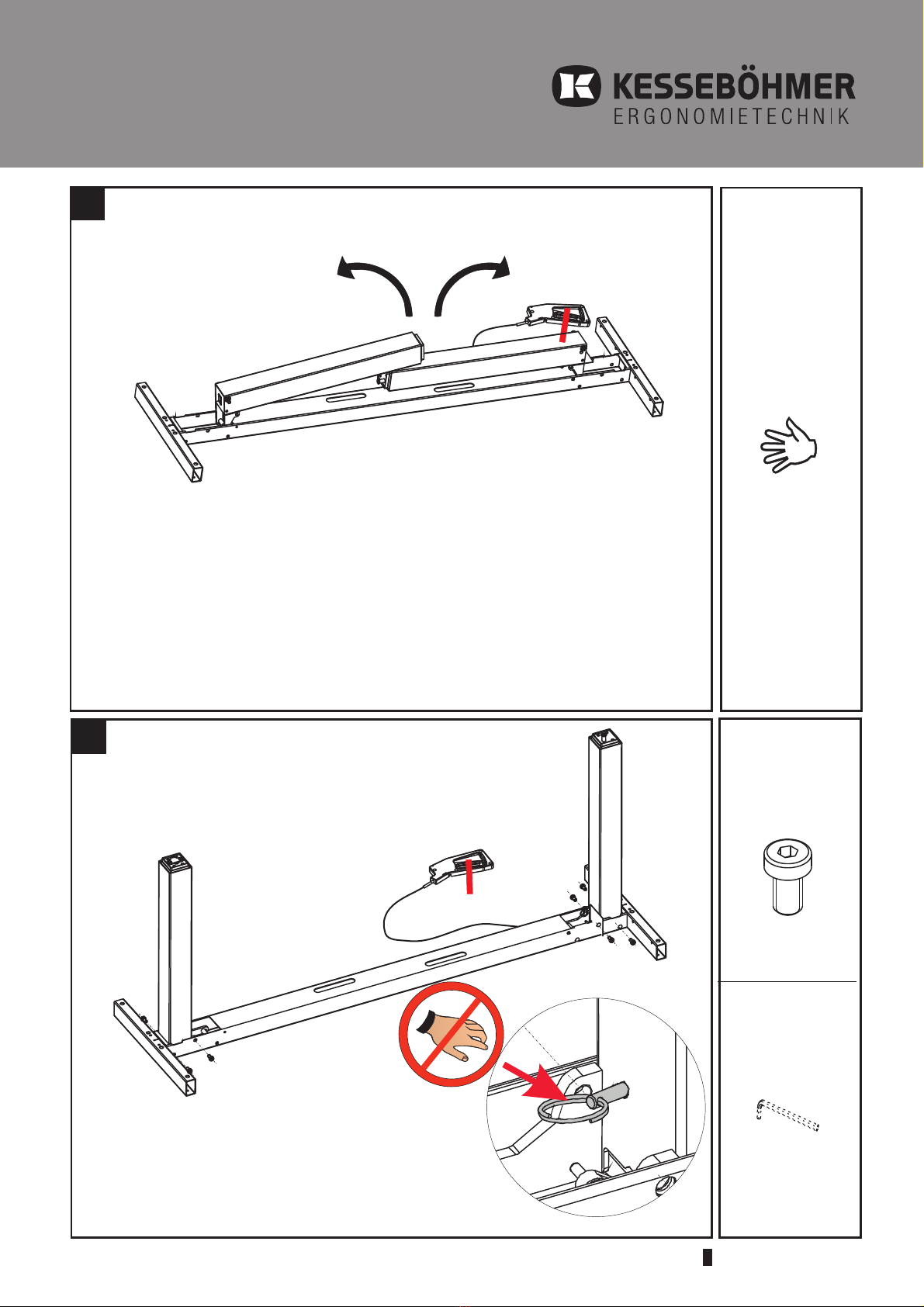 KESSEBÖHMER
ERGONOMIETECHNIK