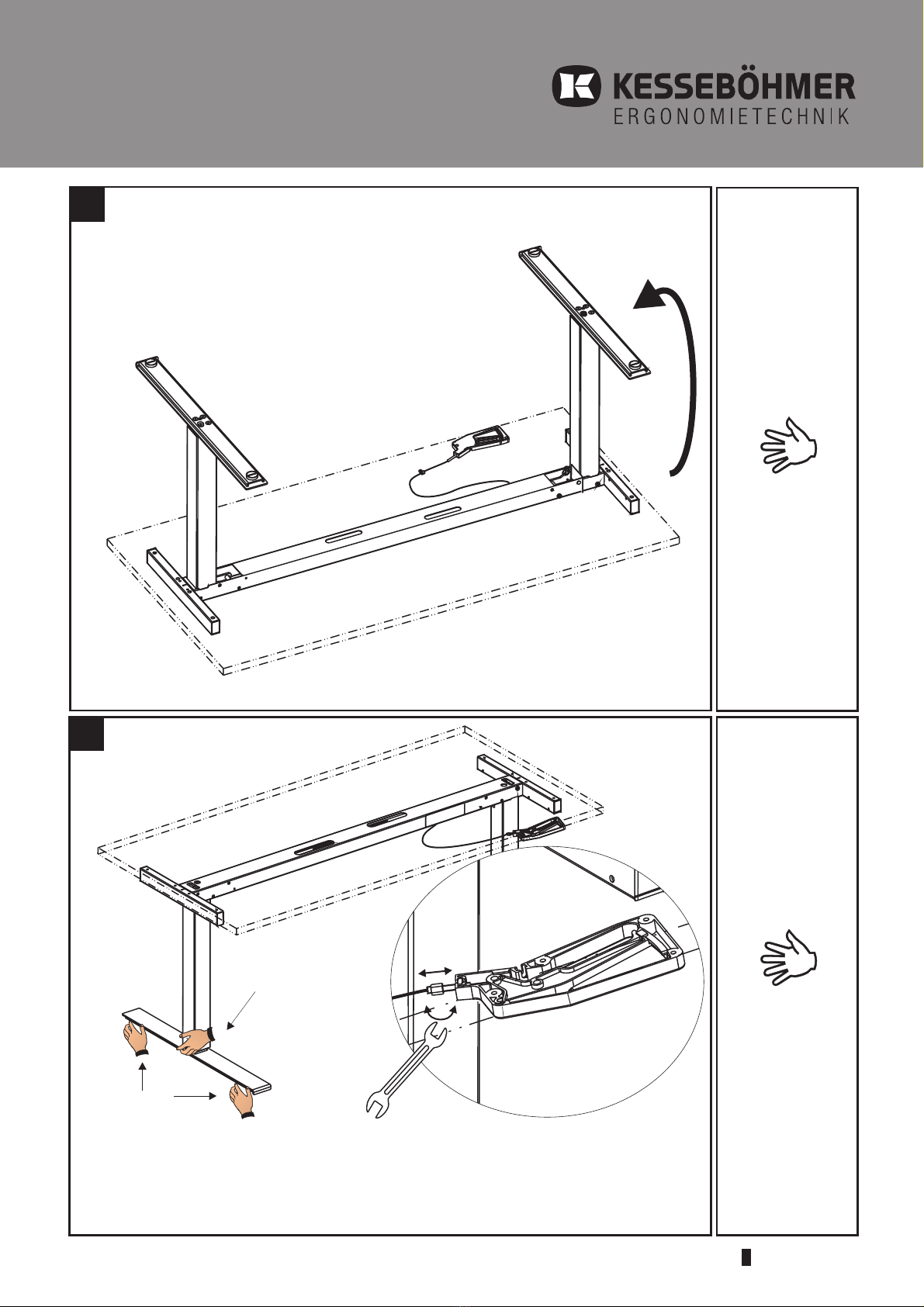 KESSEBÖHMER
ERGONOMIETECHNIK