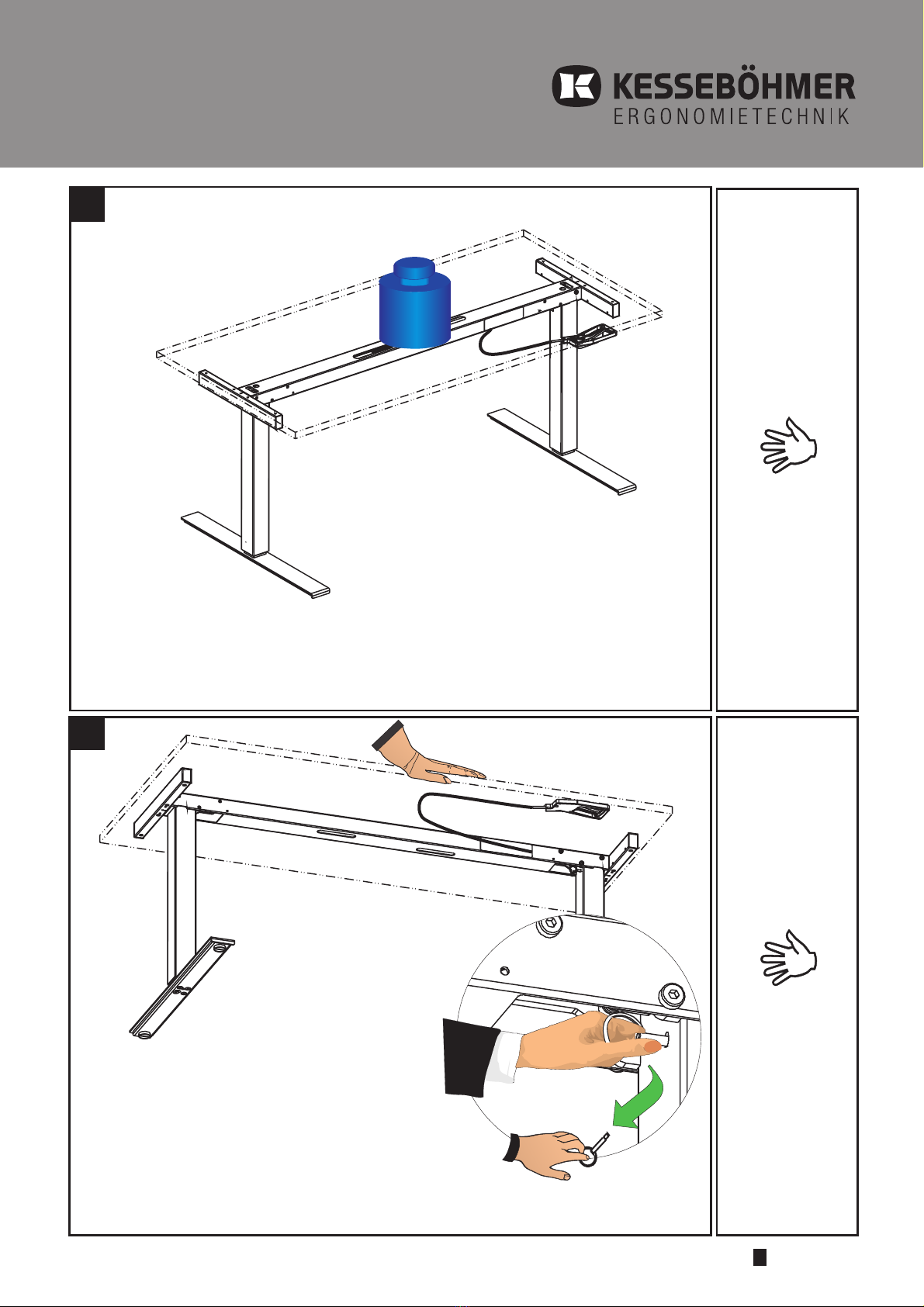 KESSEBÖHMER
ERGONOMIETECHNIK