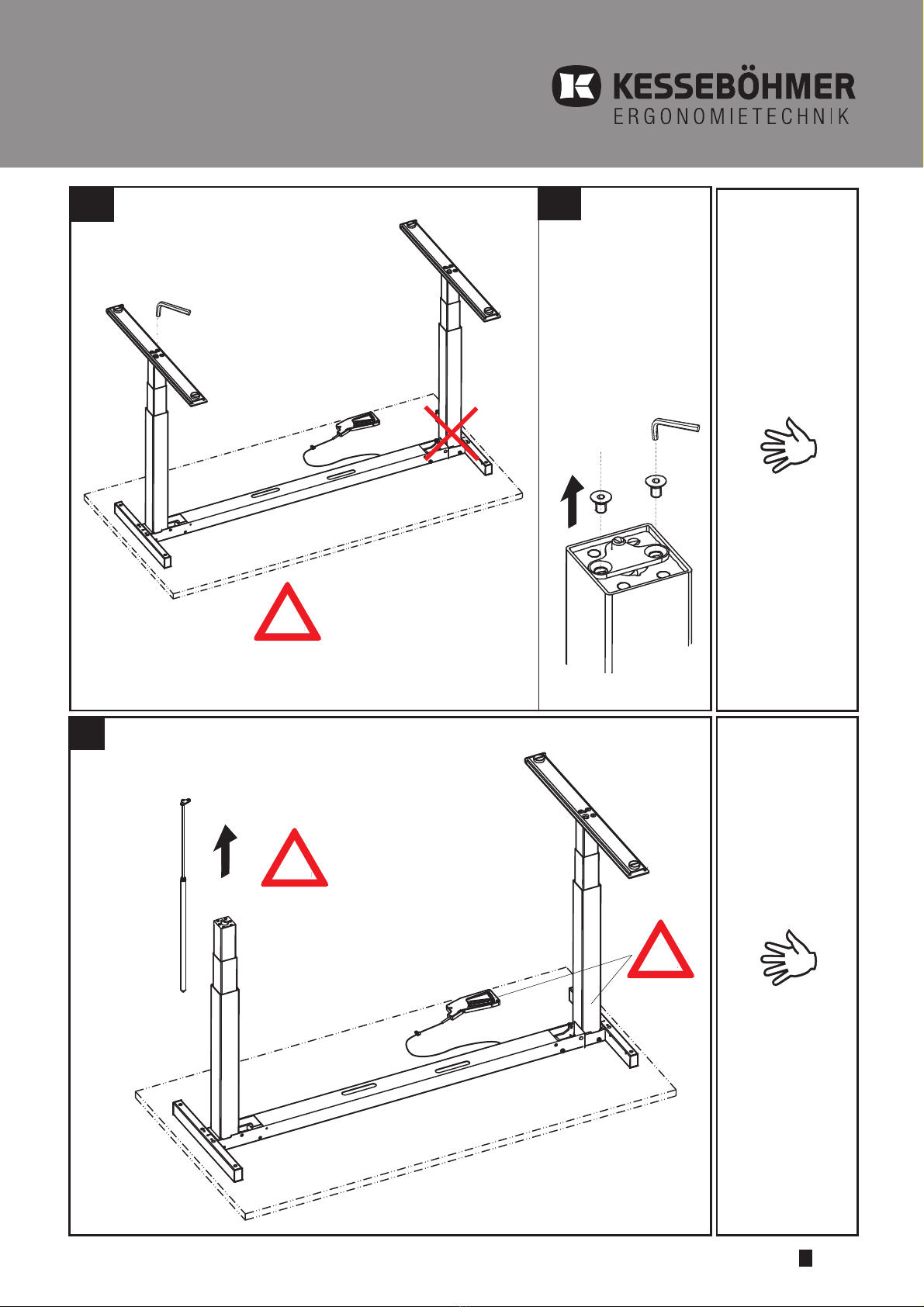 KESSEBÖHMER
ERGONOMIETECHNIK