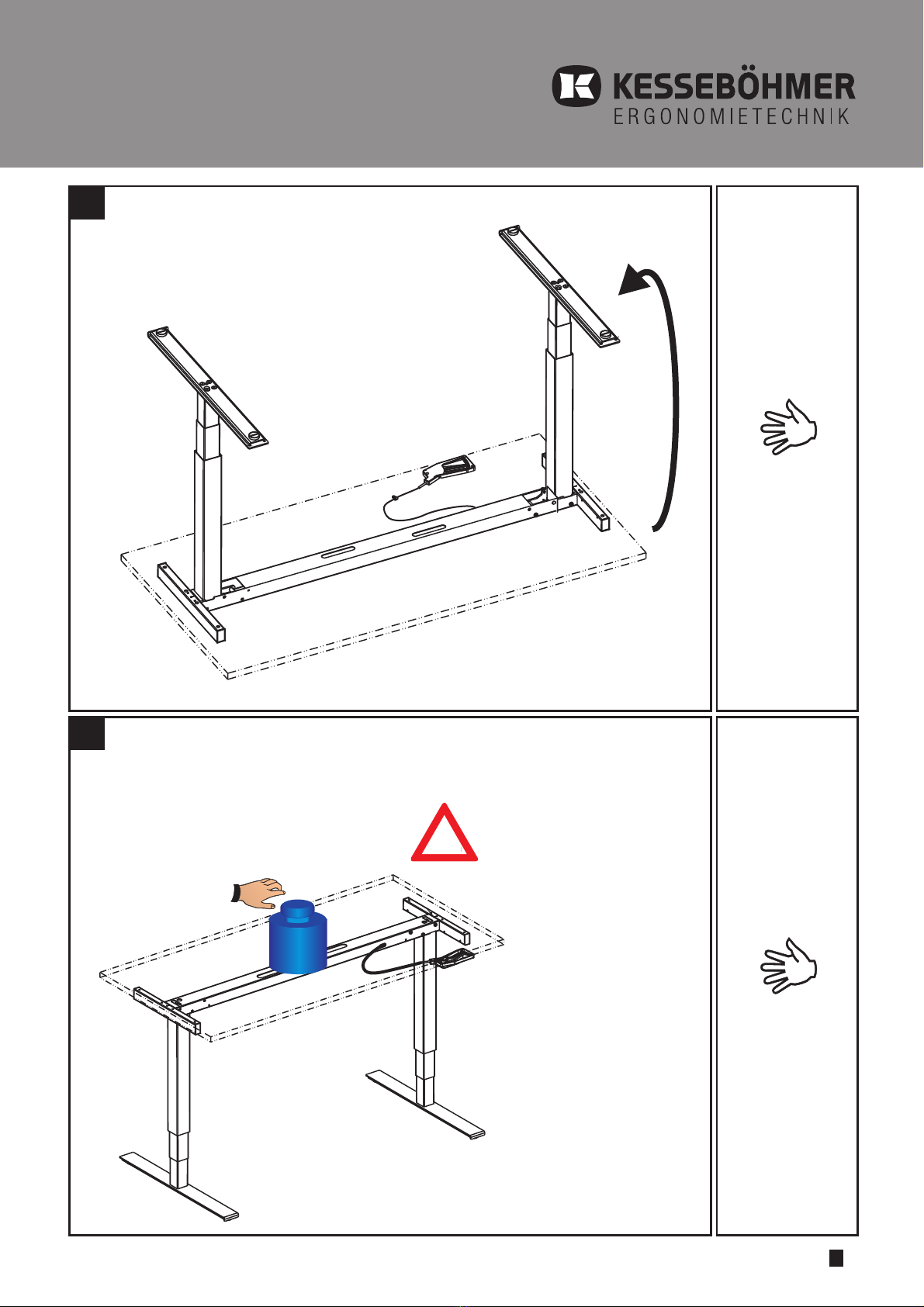 KESSEBÖHMER
ERGONOMIETECHNIK