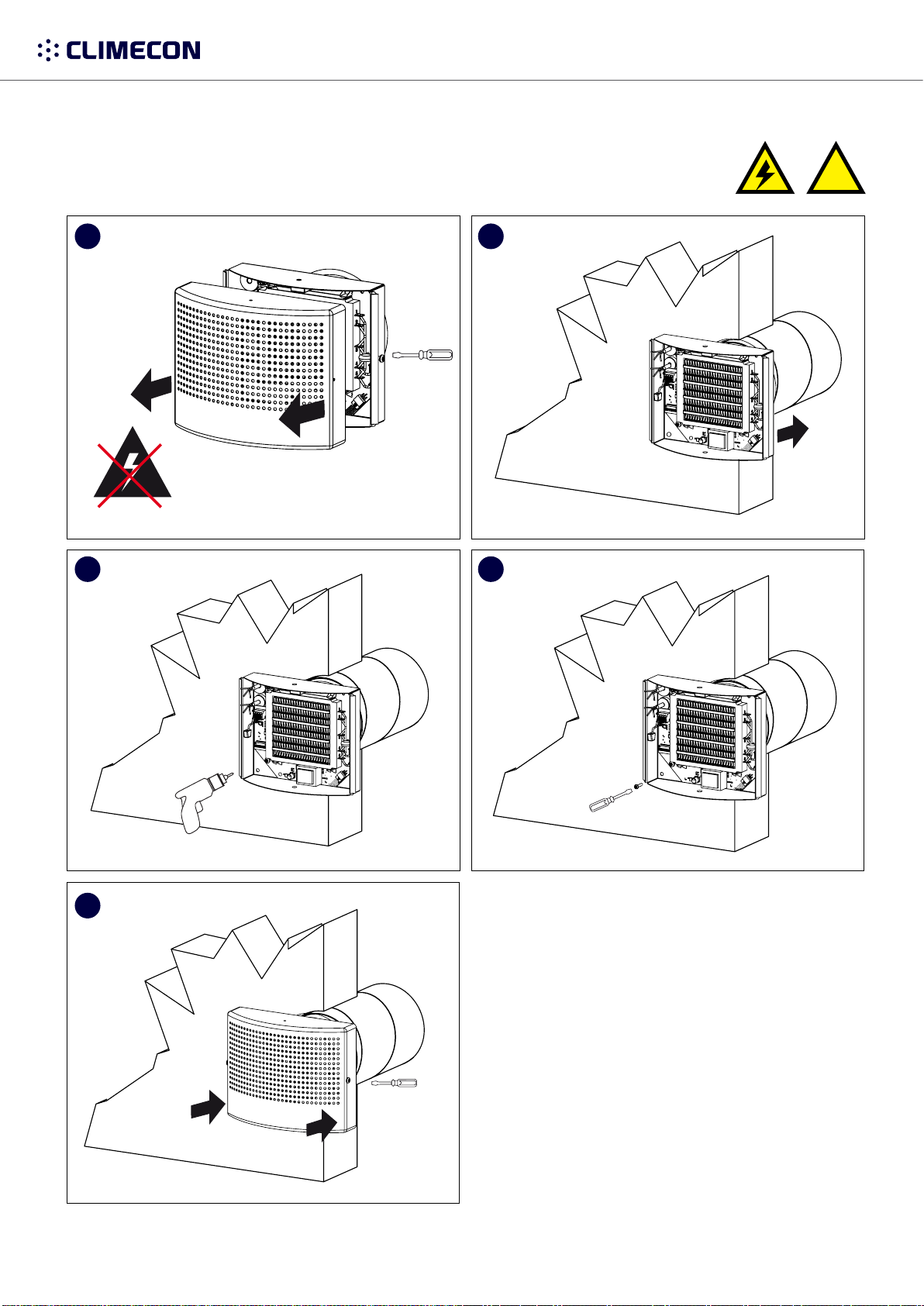 CLIMECON