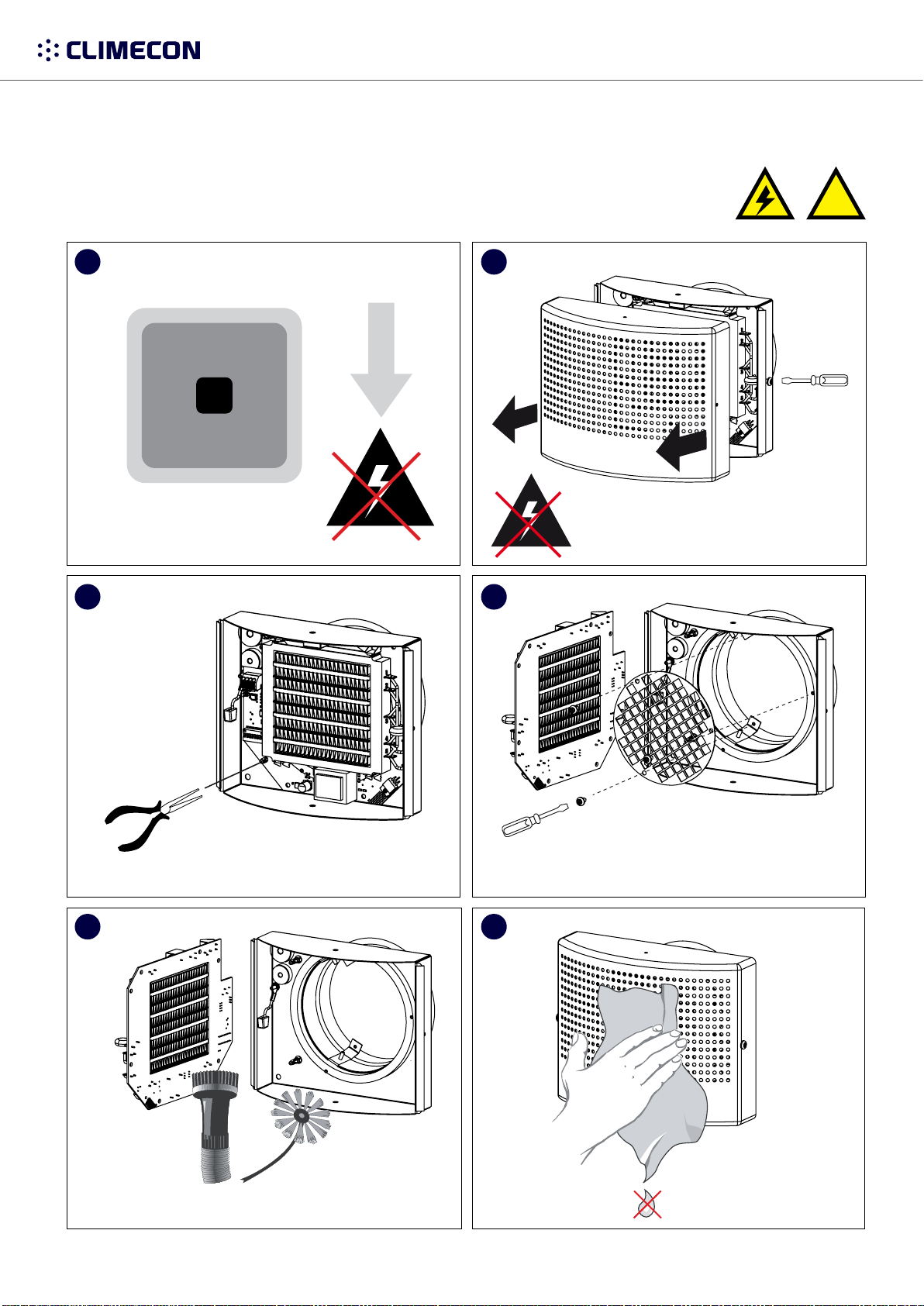 CLIMECON