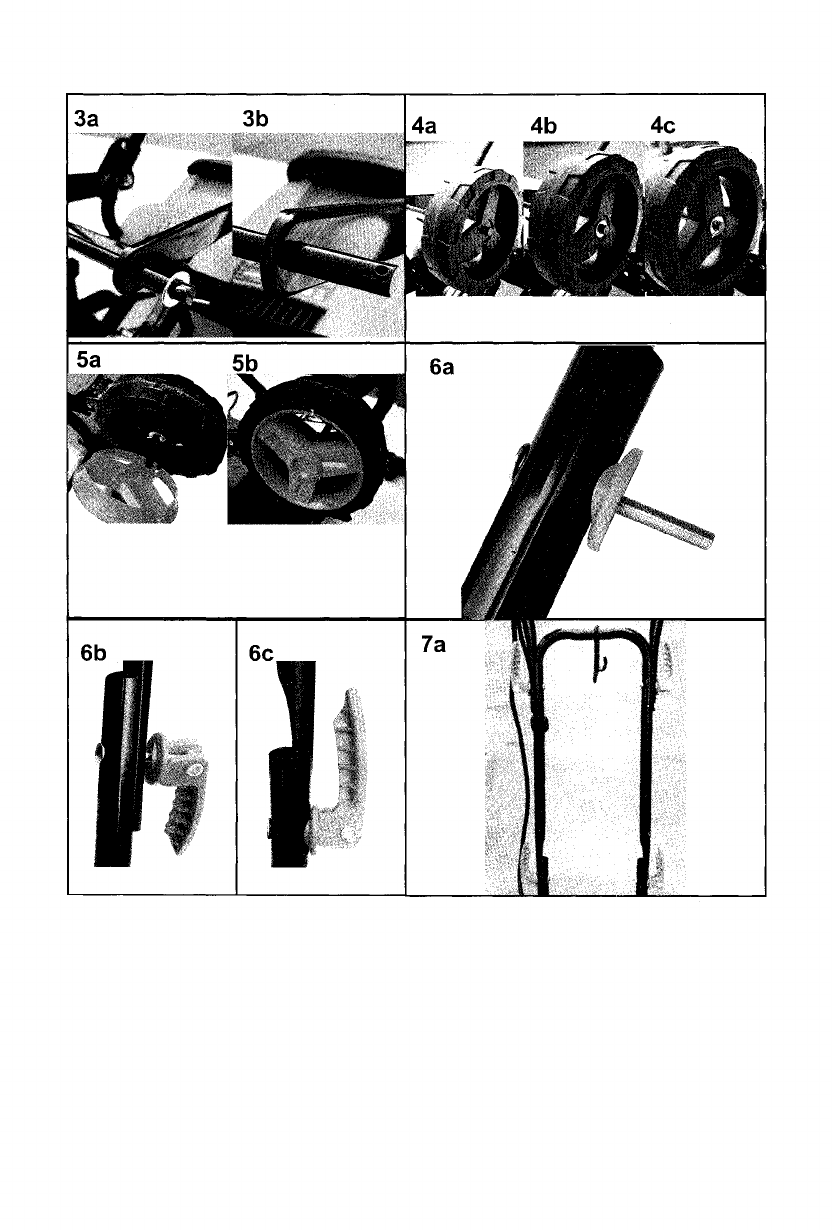 3a 3b 4a 4b 4c

5a 5b 6a

6b 6c 7a