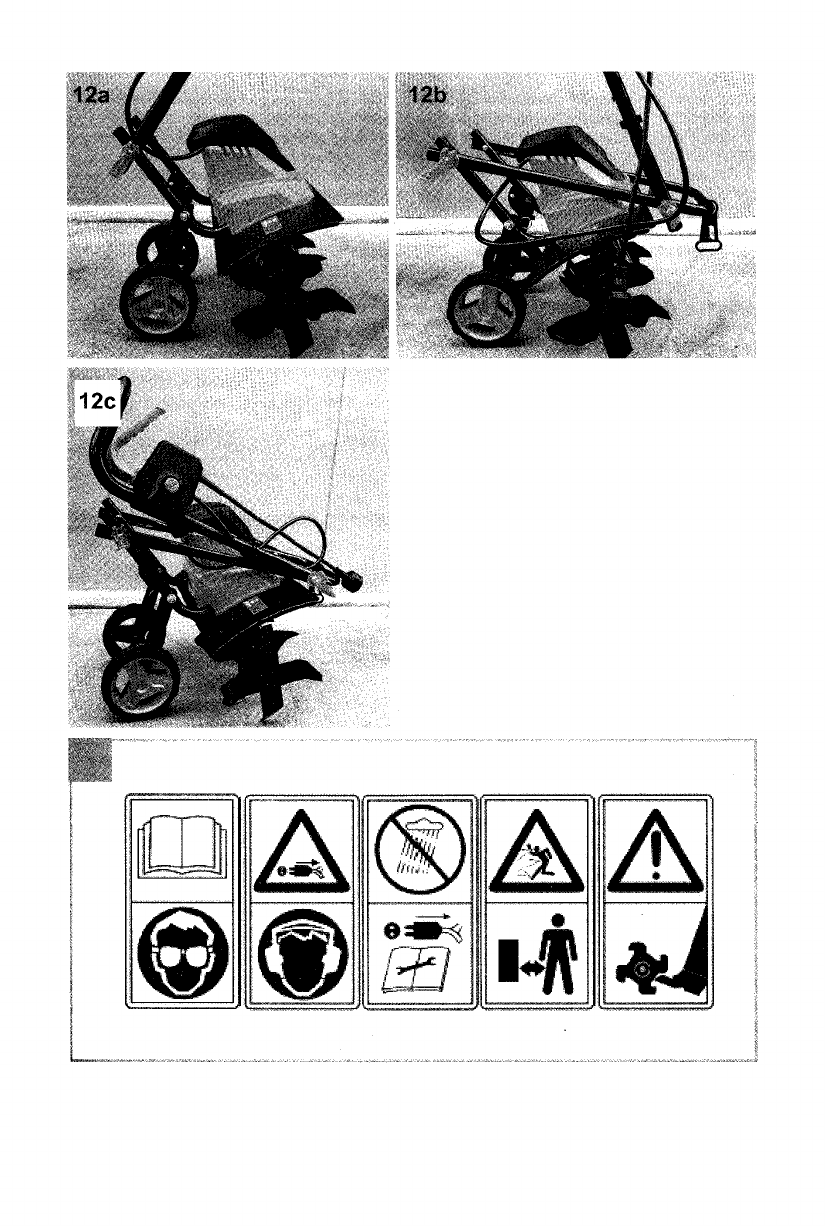 12a

12b

12c