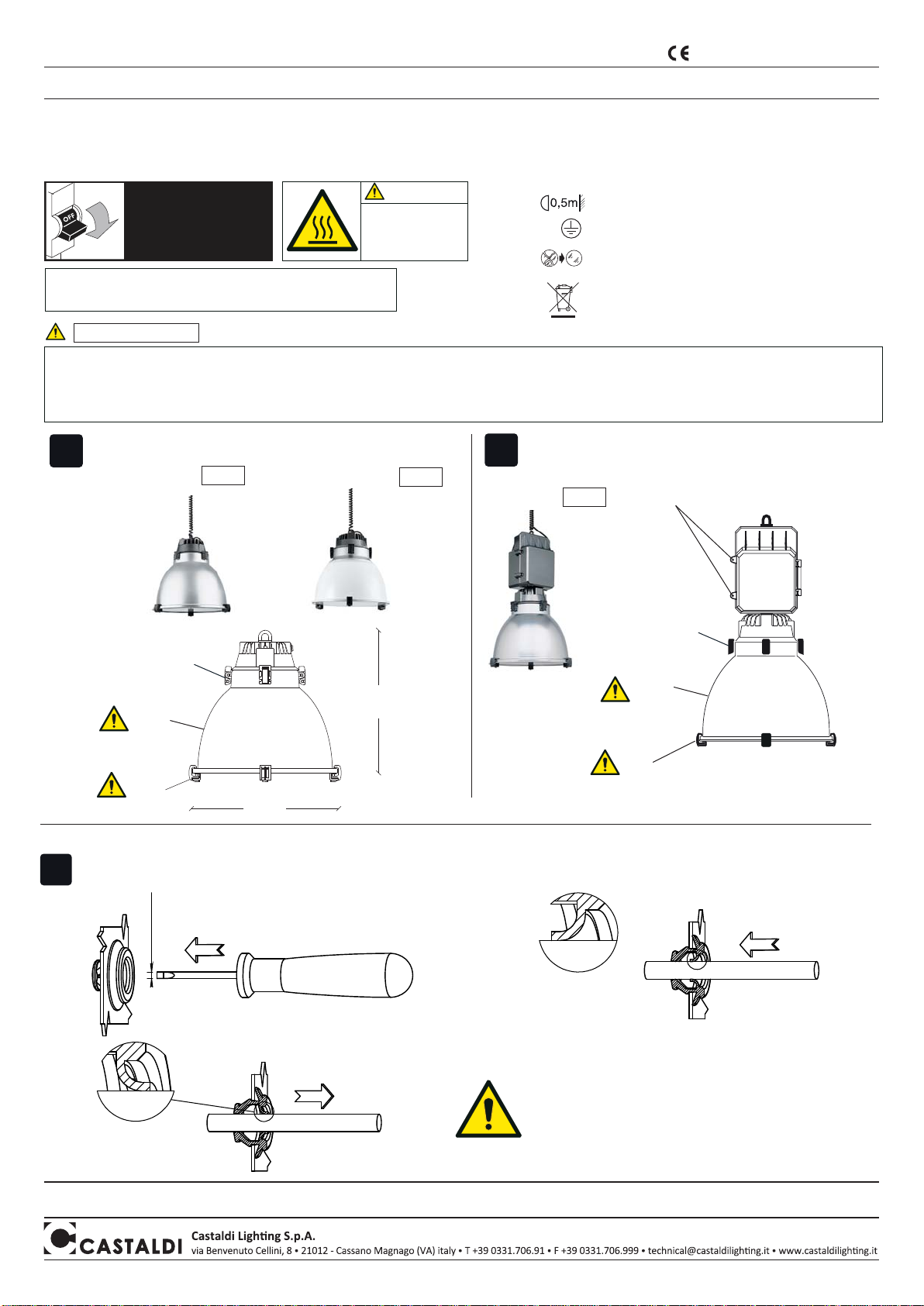 CE

OFF

0,5m

CASTALDI

Castaldi Lighting S.p.A.
via Benvenuto Cellini, 8 • 21012 - Cassano Magnago (VA) italy • T +39 0331.706.91 • F +39 0331.706.999 • technical@castaldilighting.it • www.castaldilighting.it