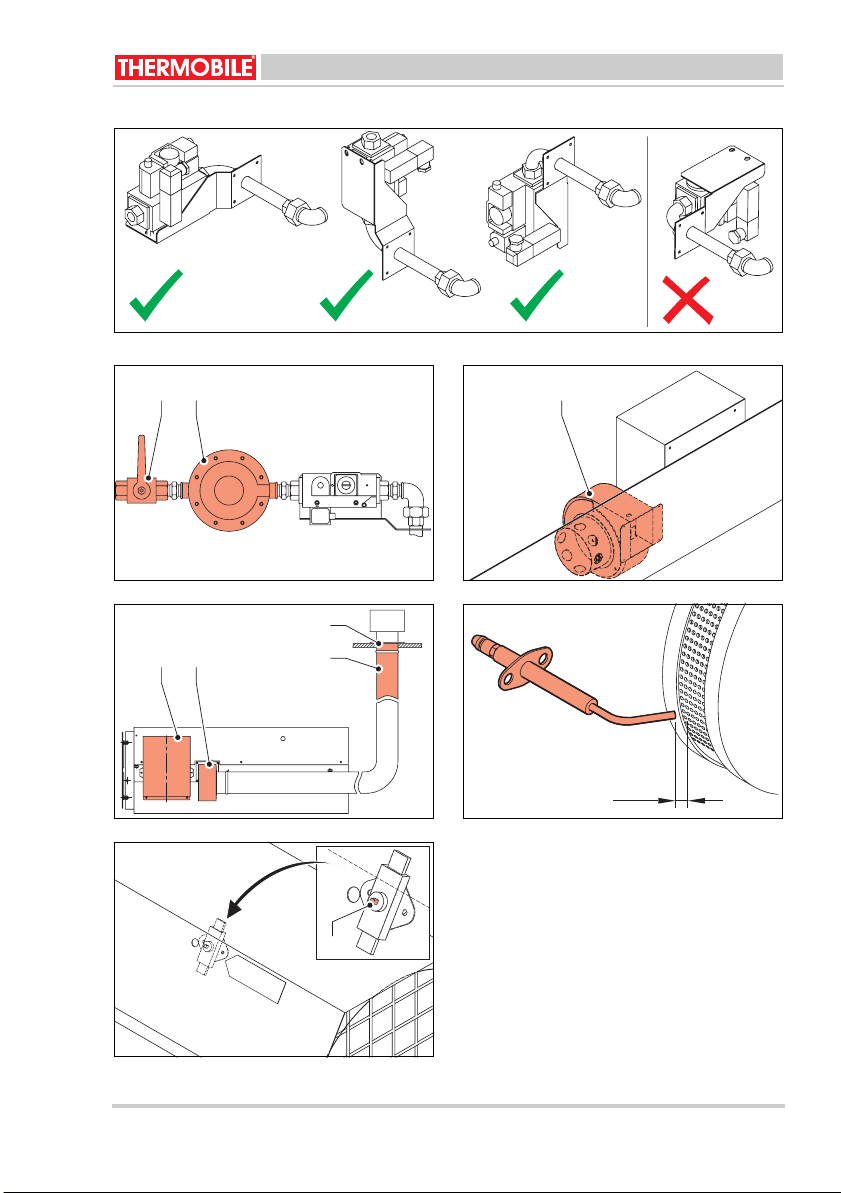 THERMOBILE