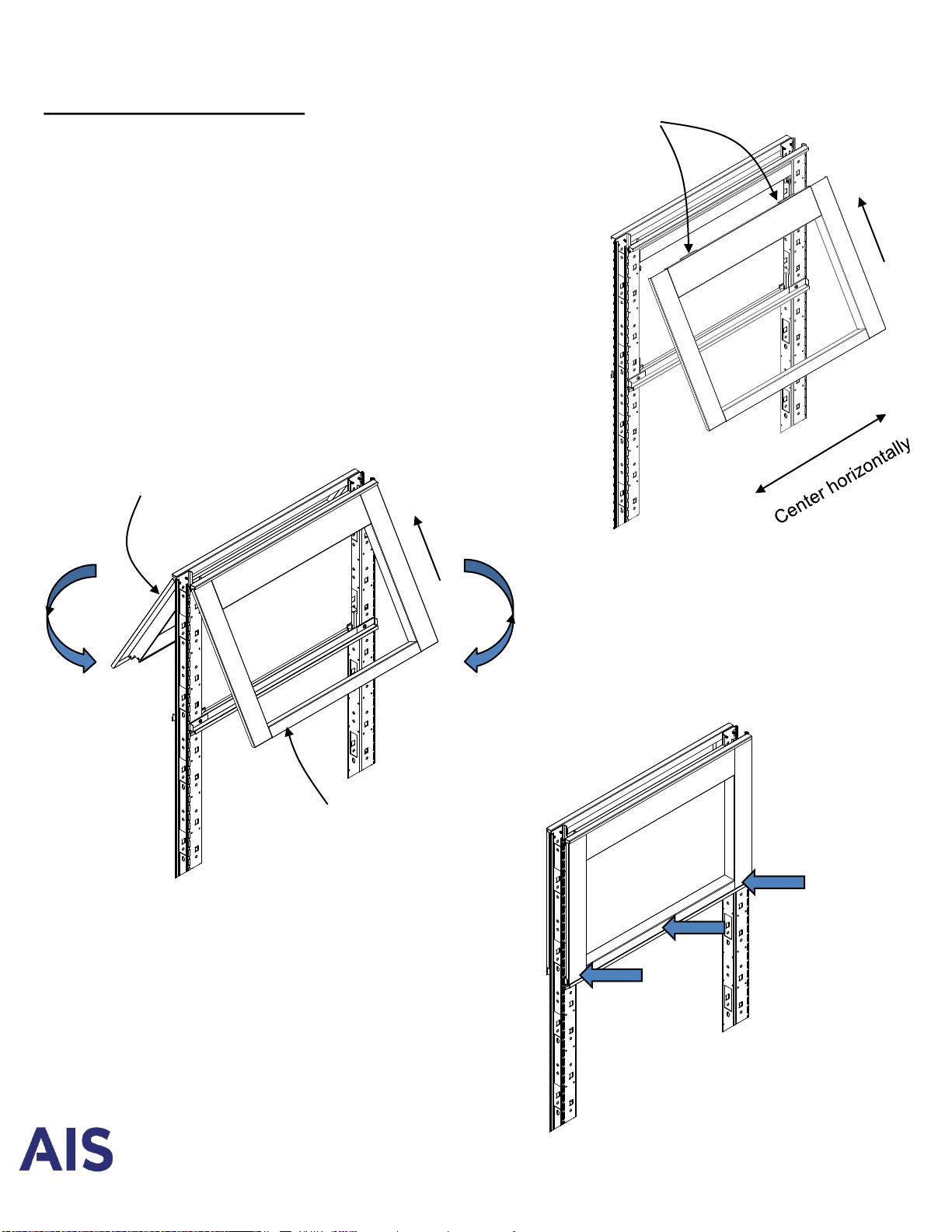 Center horizontally

AIS