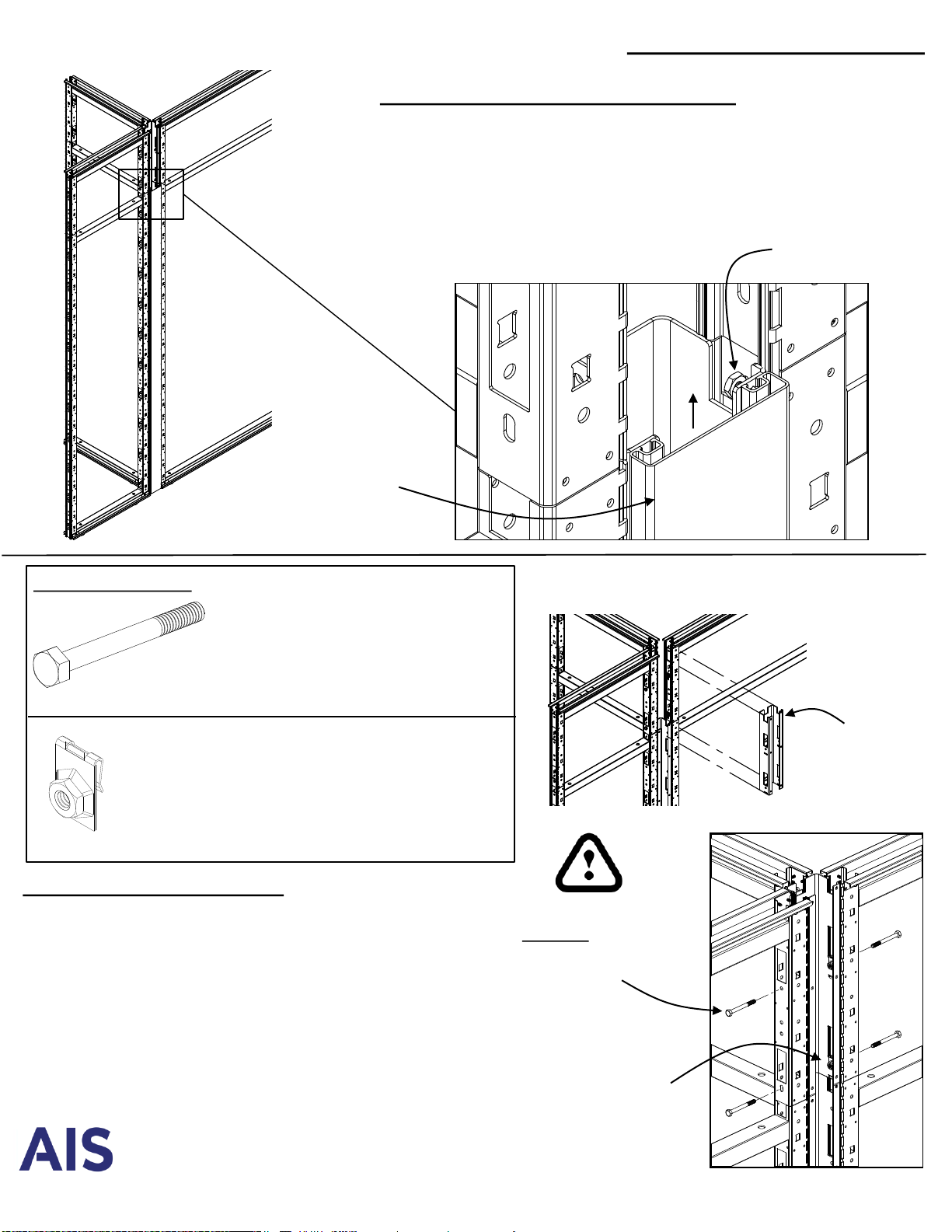 AIS