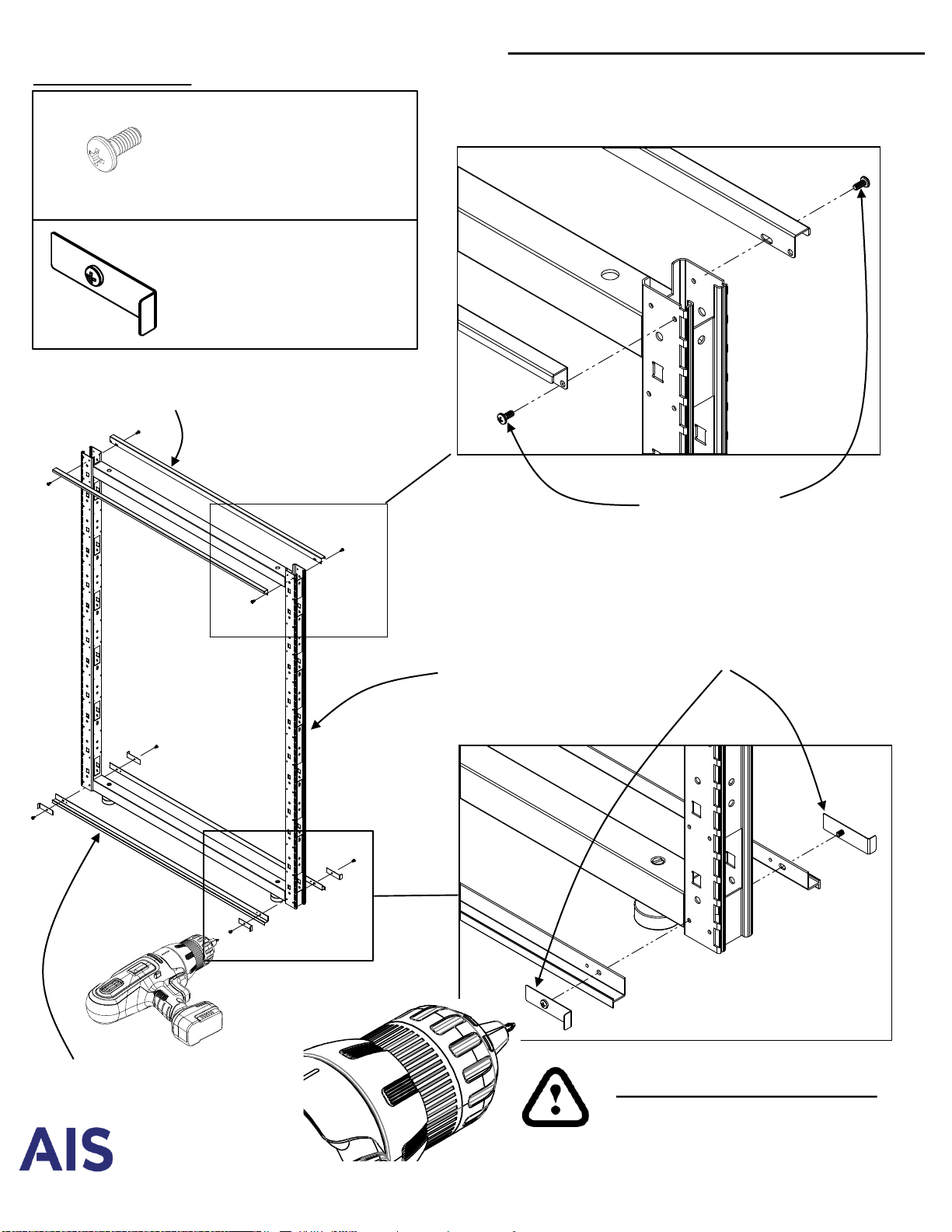 AIS