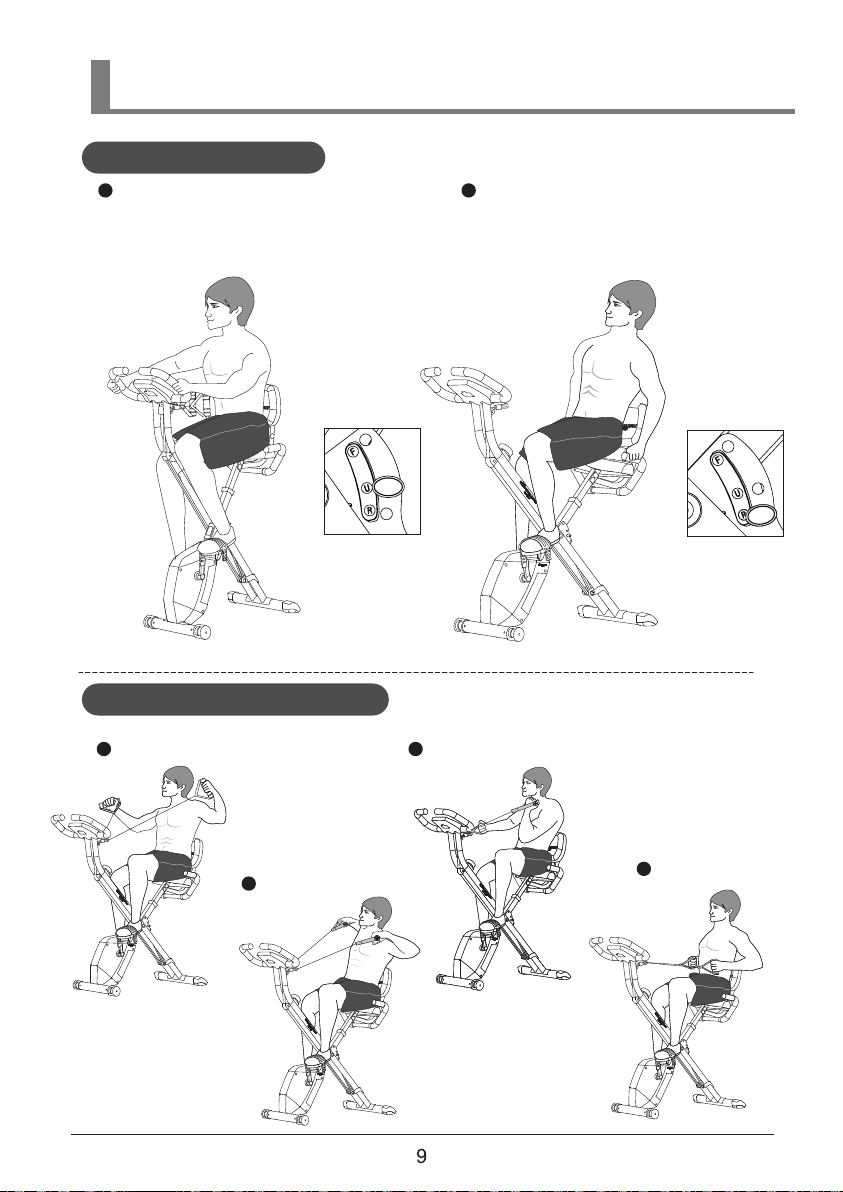 F
U
R

F
U
R

9