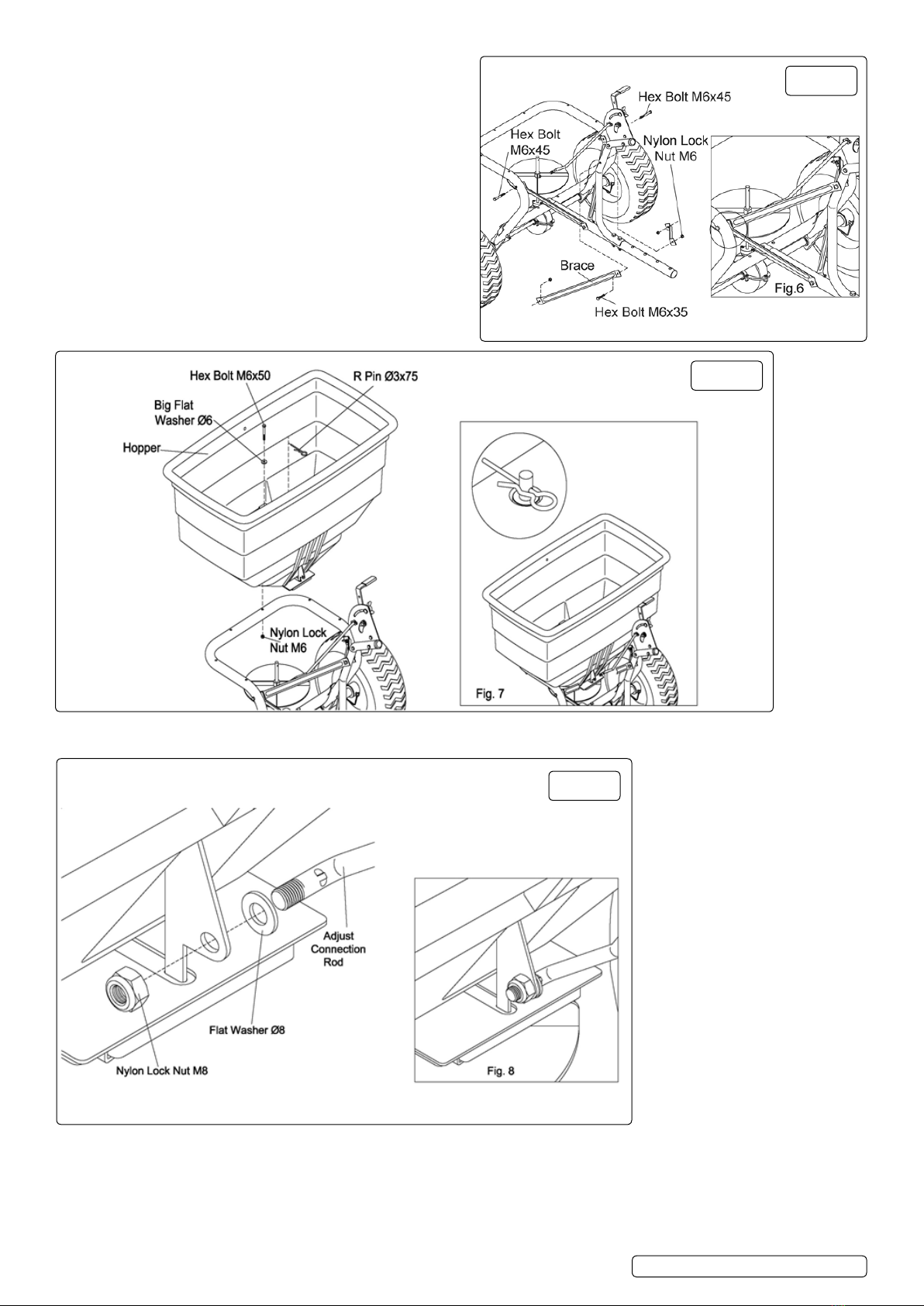 Hex Bolt M6x45
Hex Bolt M6x45
Nylon Lock Nut M6
Brace
Hex Bolt M6x35
Fig.6

Hex Bolt M6x50
R Pin Ø3x75
Big Flat Washer Ø6
Hopper
Nylon Lock Nut M6
Fig. 7

Adjust Connection Rod
Flat Washer Ø8
Nylon Lock Nut M8
Fig. 8