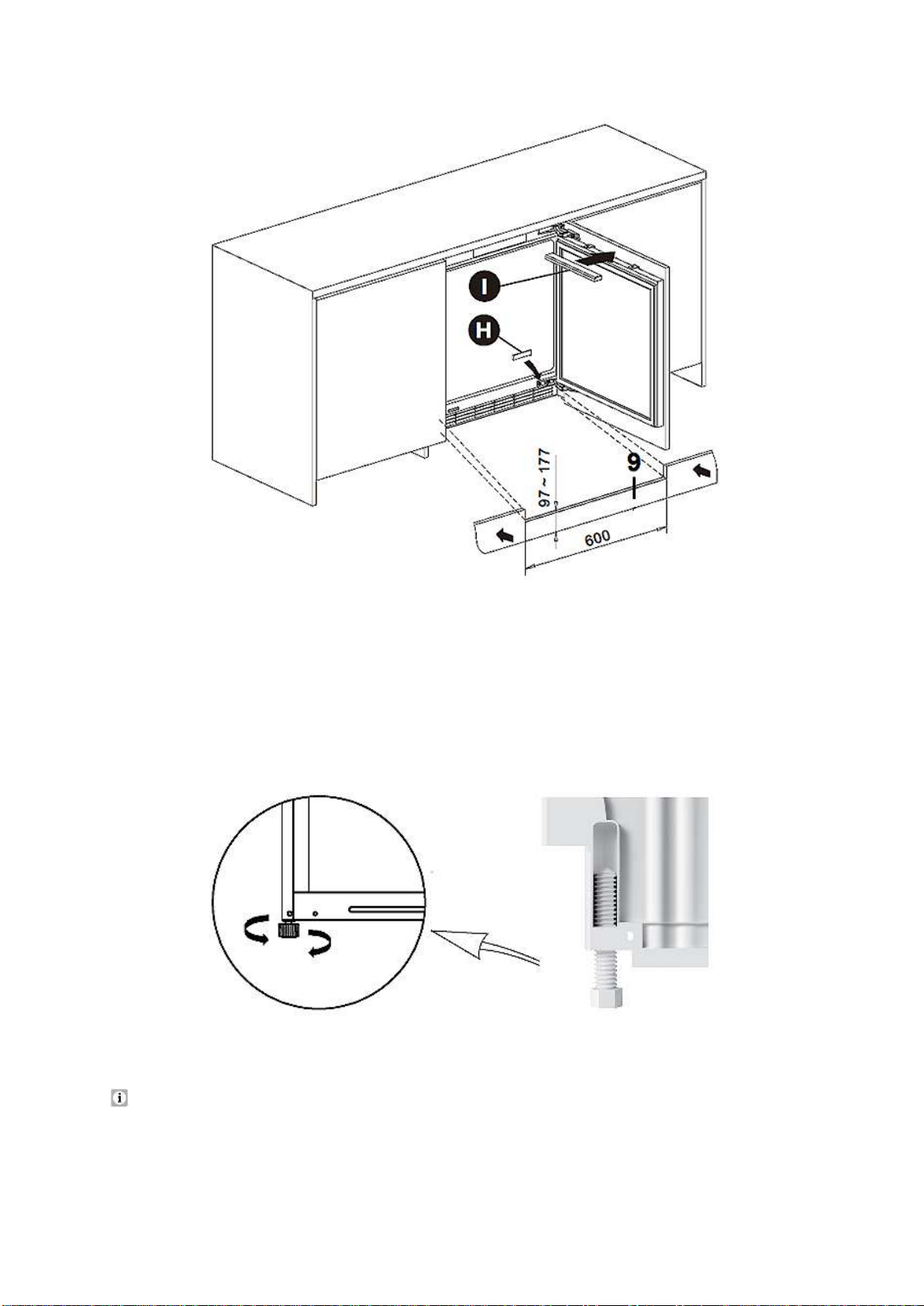 I

H

97 ~ 177

9

600