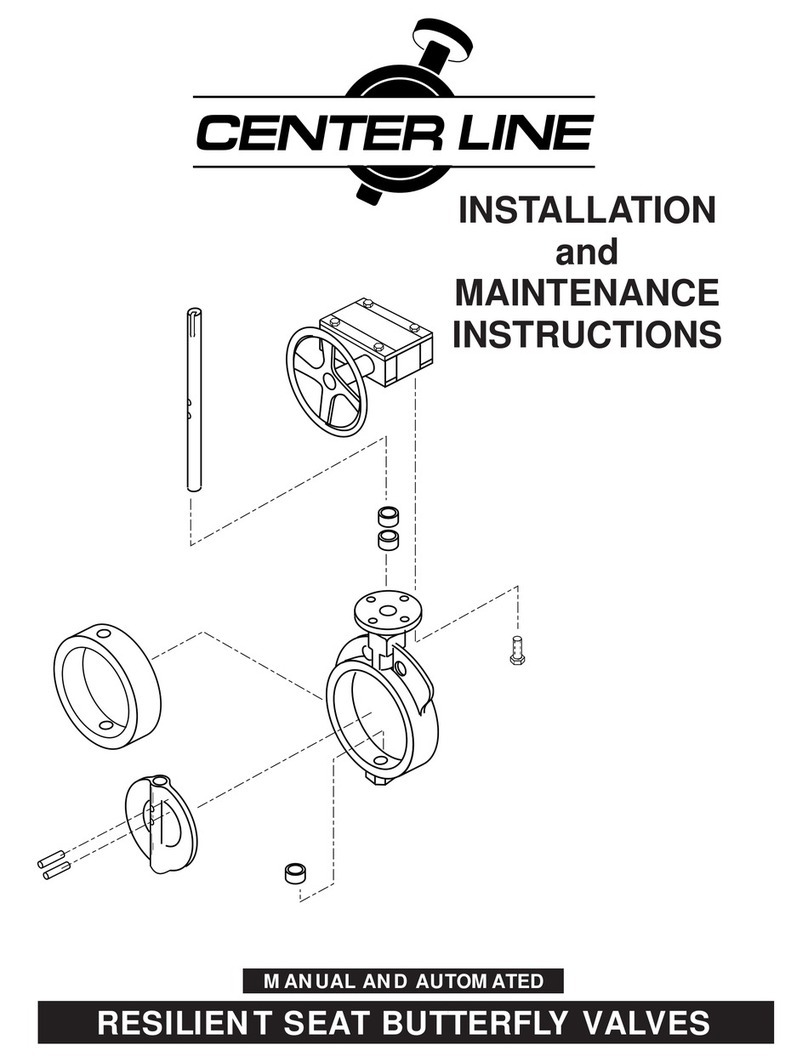 CENTER LINE

INSTALLATION and MAINTENANCE INSTRUCTIONS

MANUAL AND AUTOMATED

RESILIENT SEAT BUTTERFLY VALVES