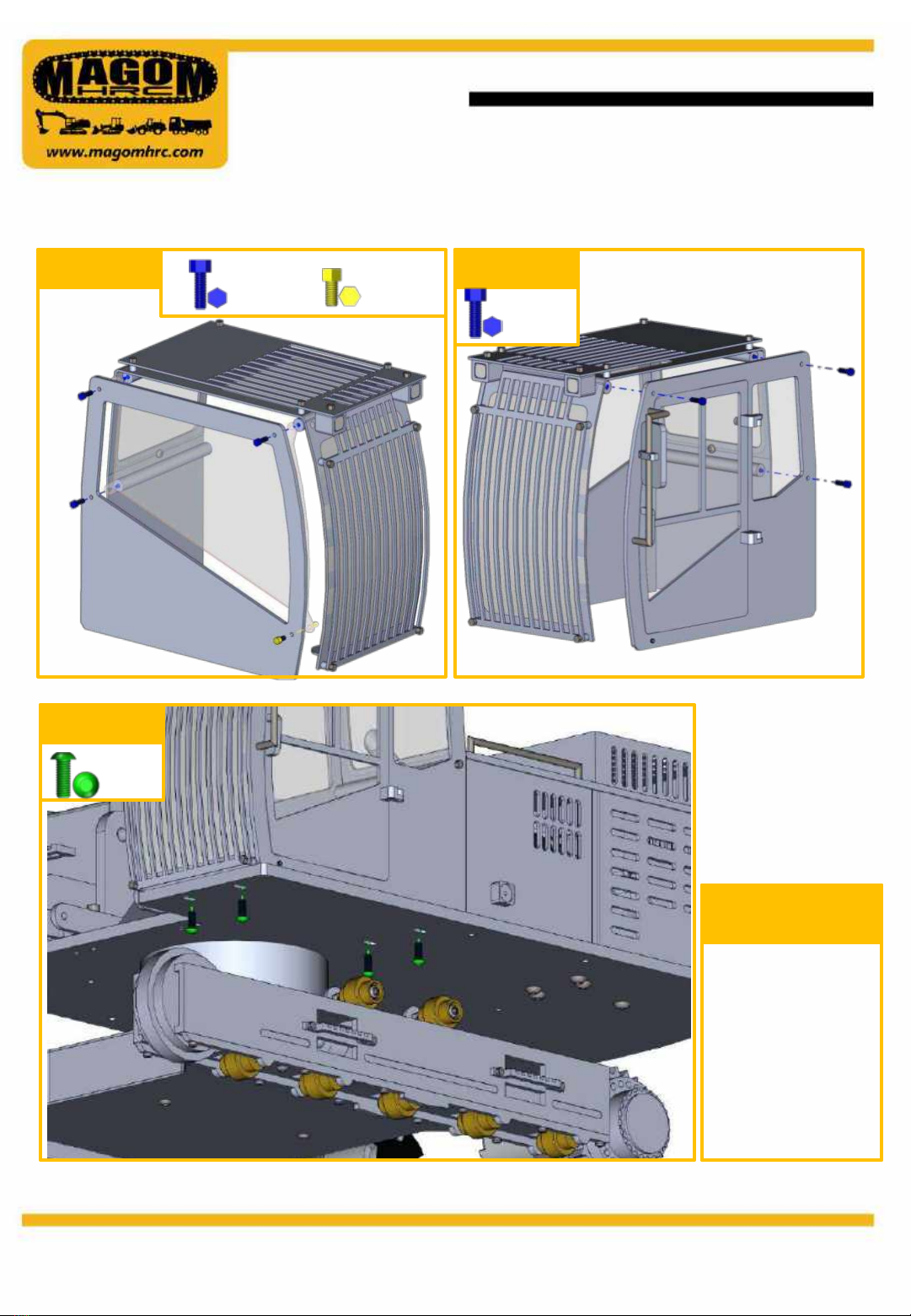 MAGOM
HRC
www.magomhrc.com