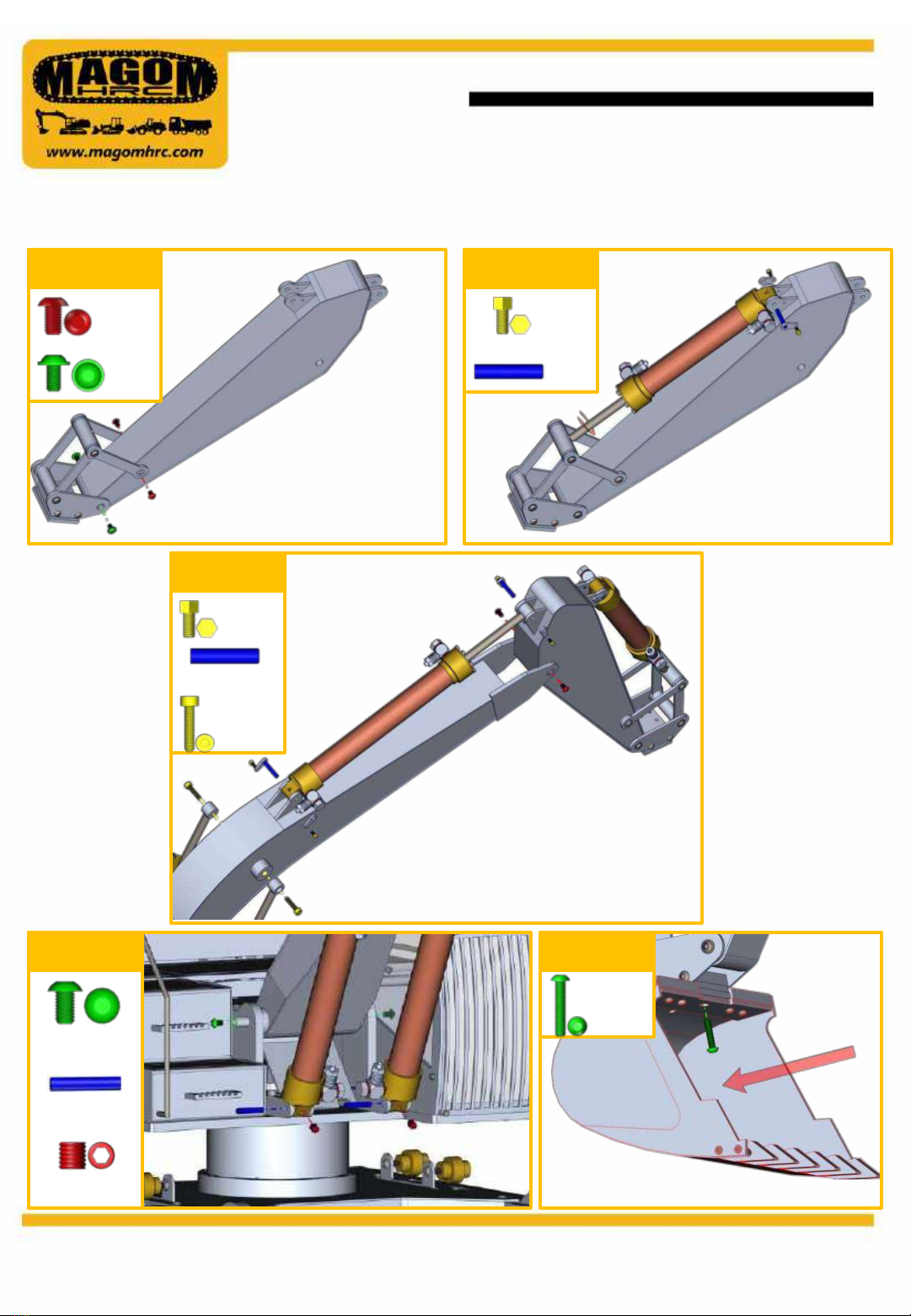 MAGOM
HRC
www.magomhrc.com