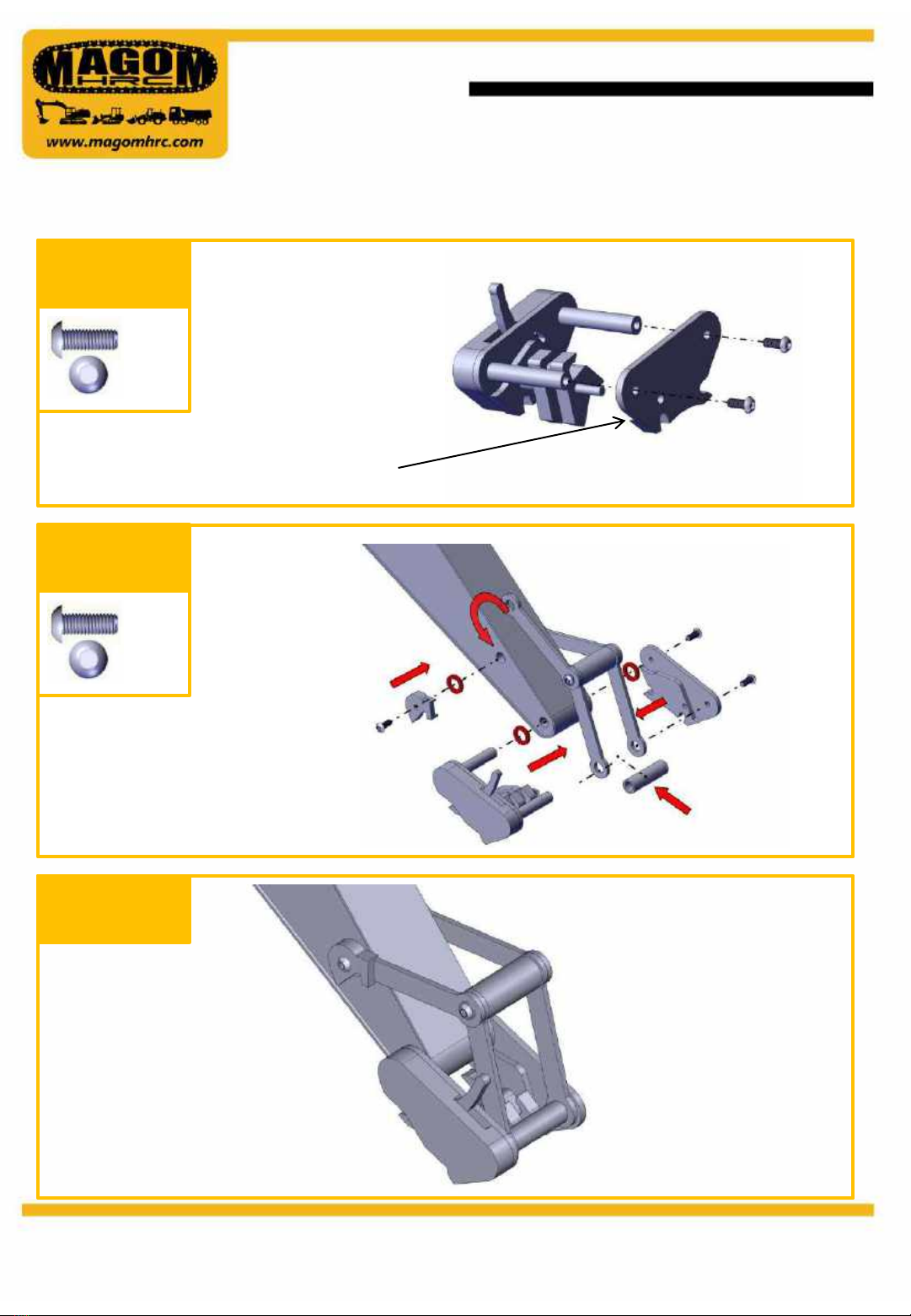 MAGOM HRC

www.magomhrc.com