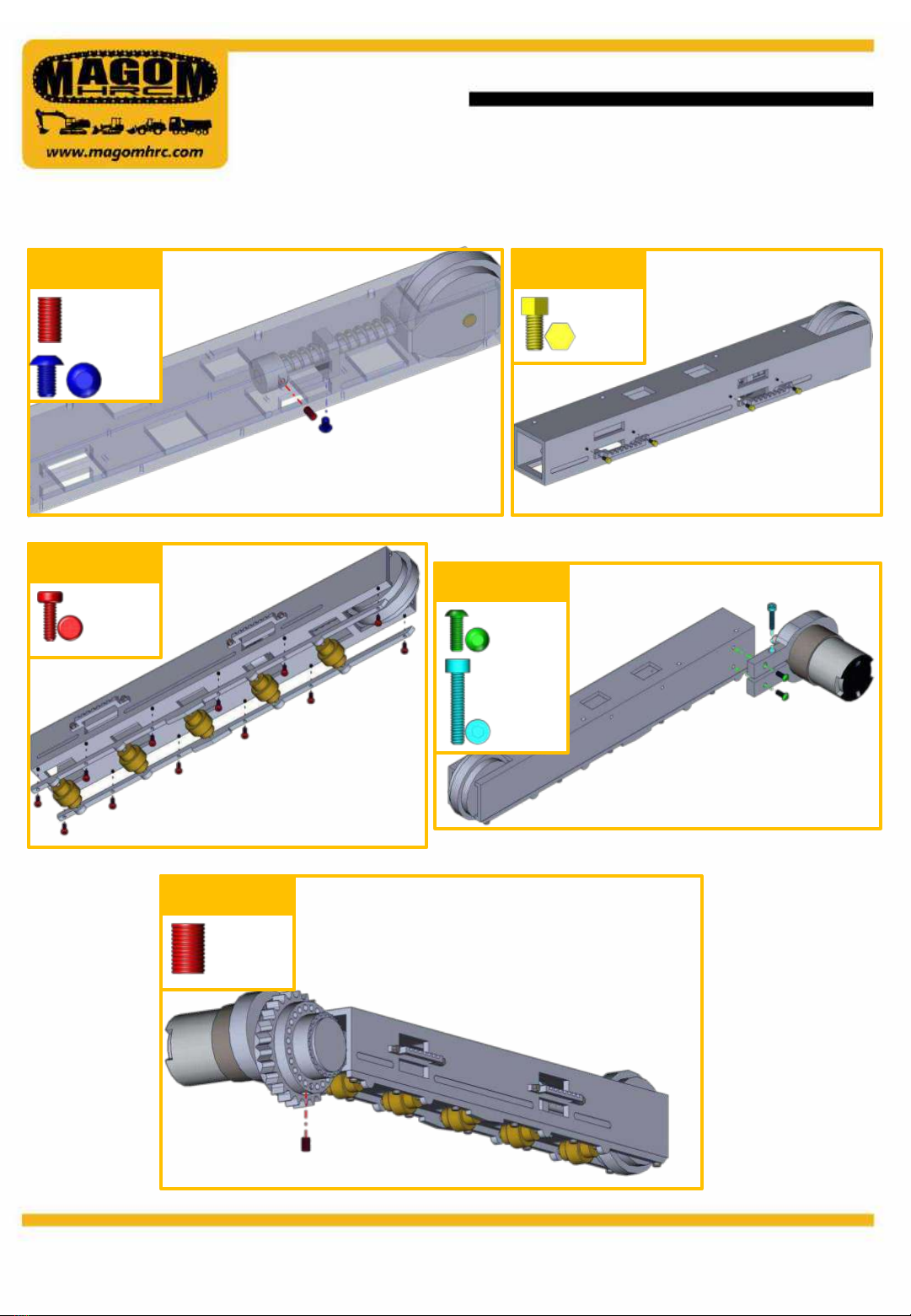 MAGOM
HRC
www.magomhrc.com