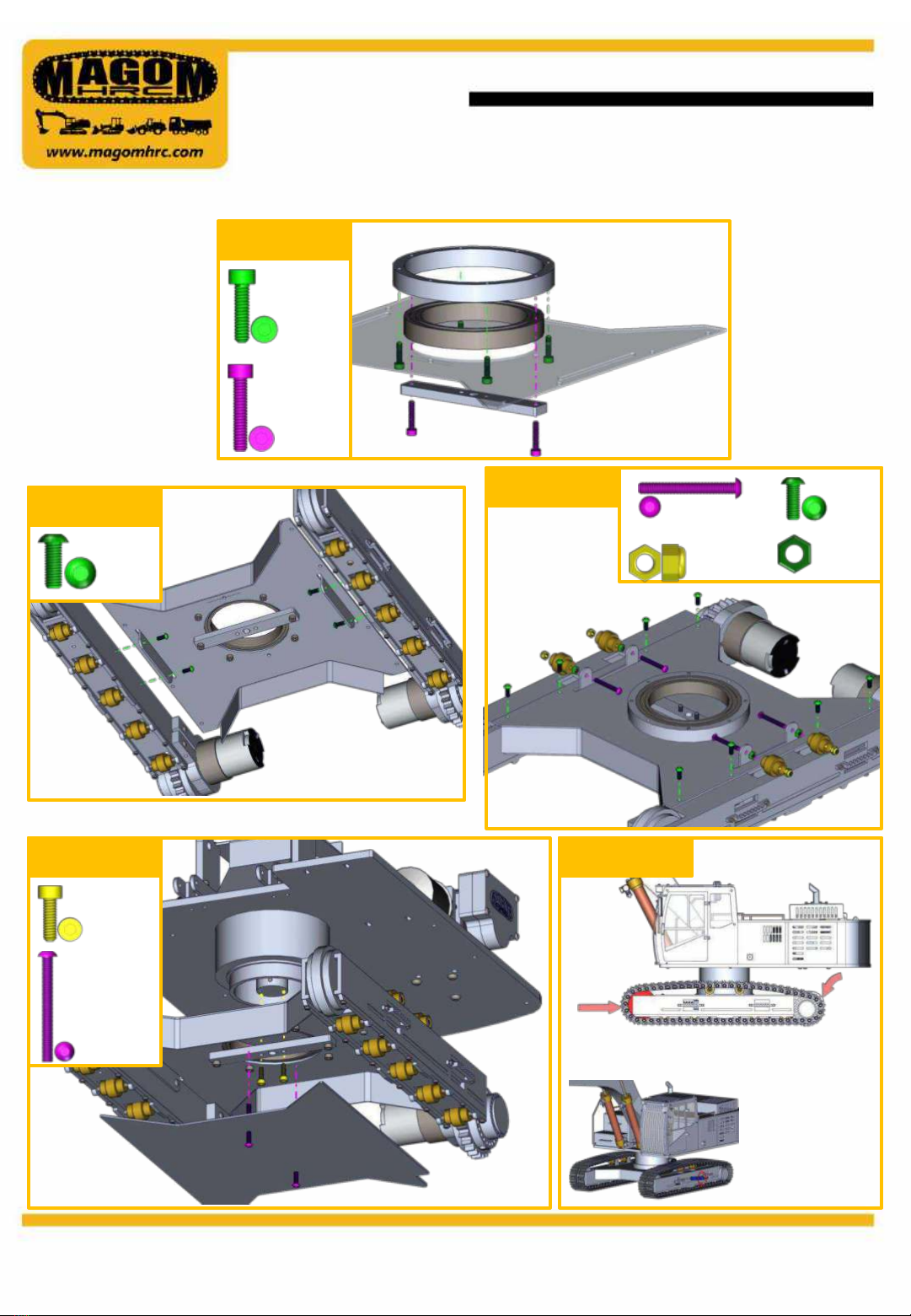 MAGOM HRC
www.magomhrc.com