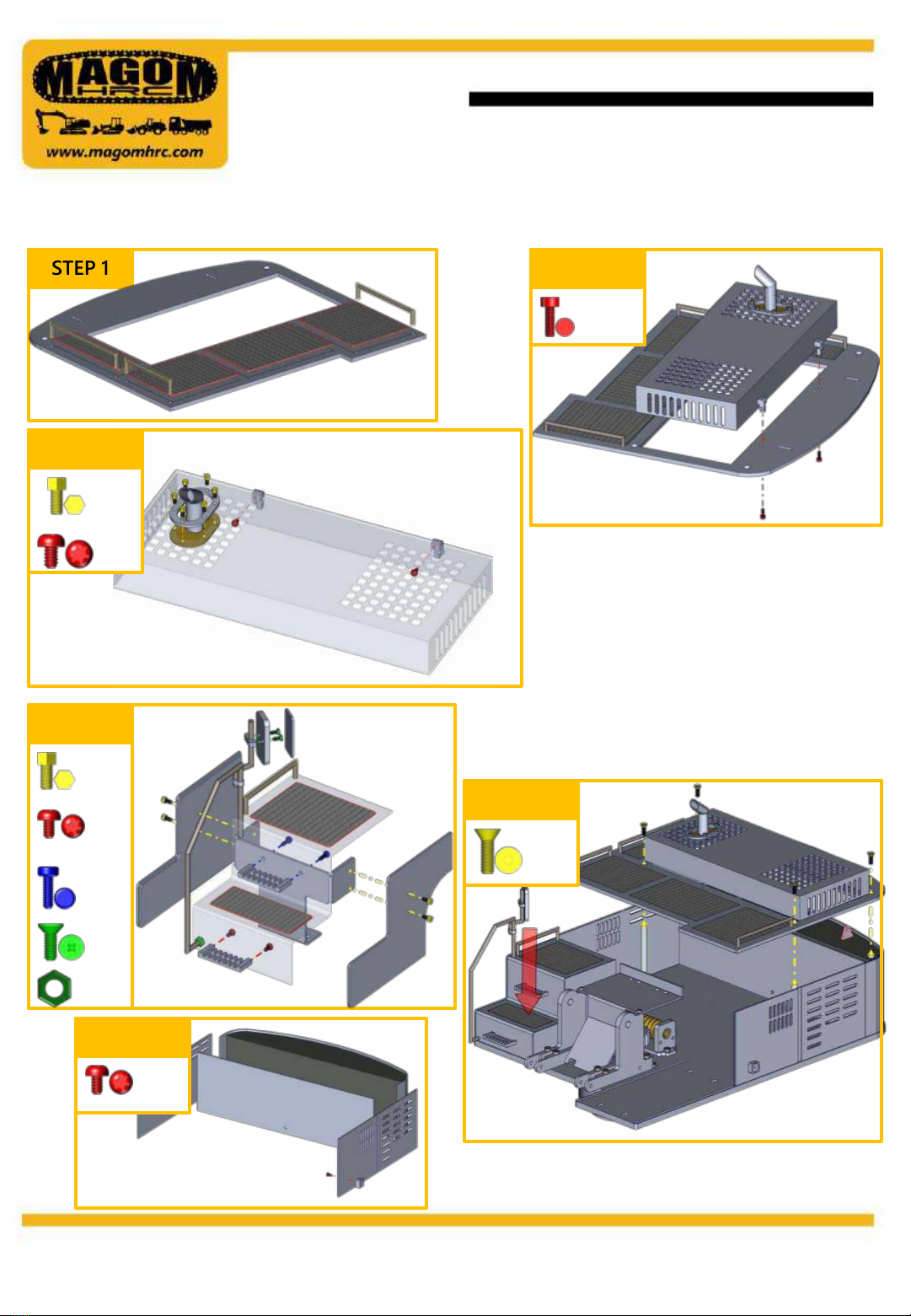 MAGOM
HRC
www.magomhrc.com

STEP 1