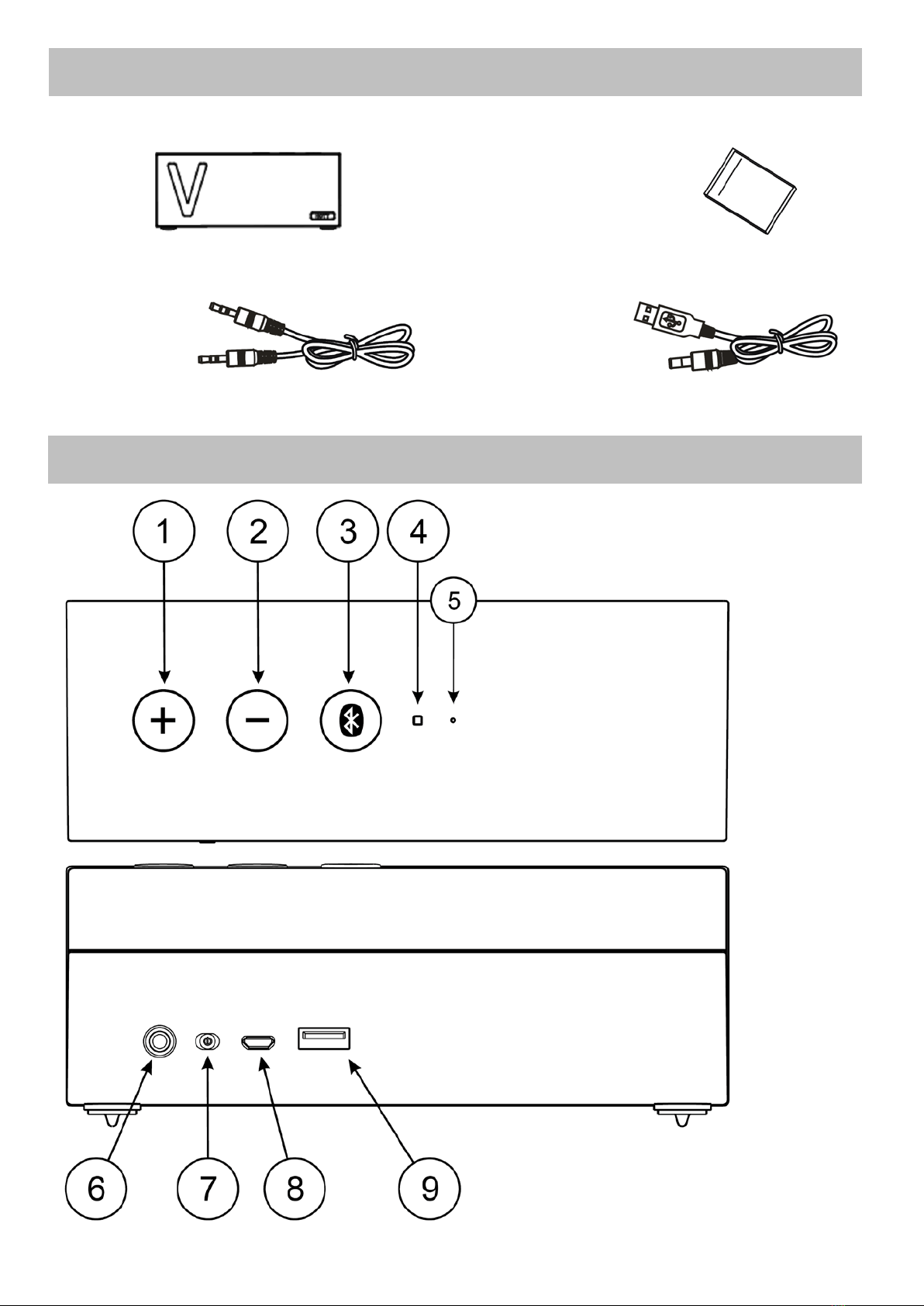 V

1
2
3
4
5
+
−
6
7
8
9