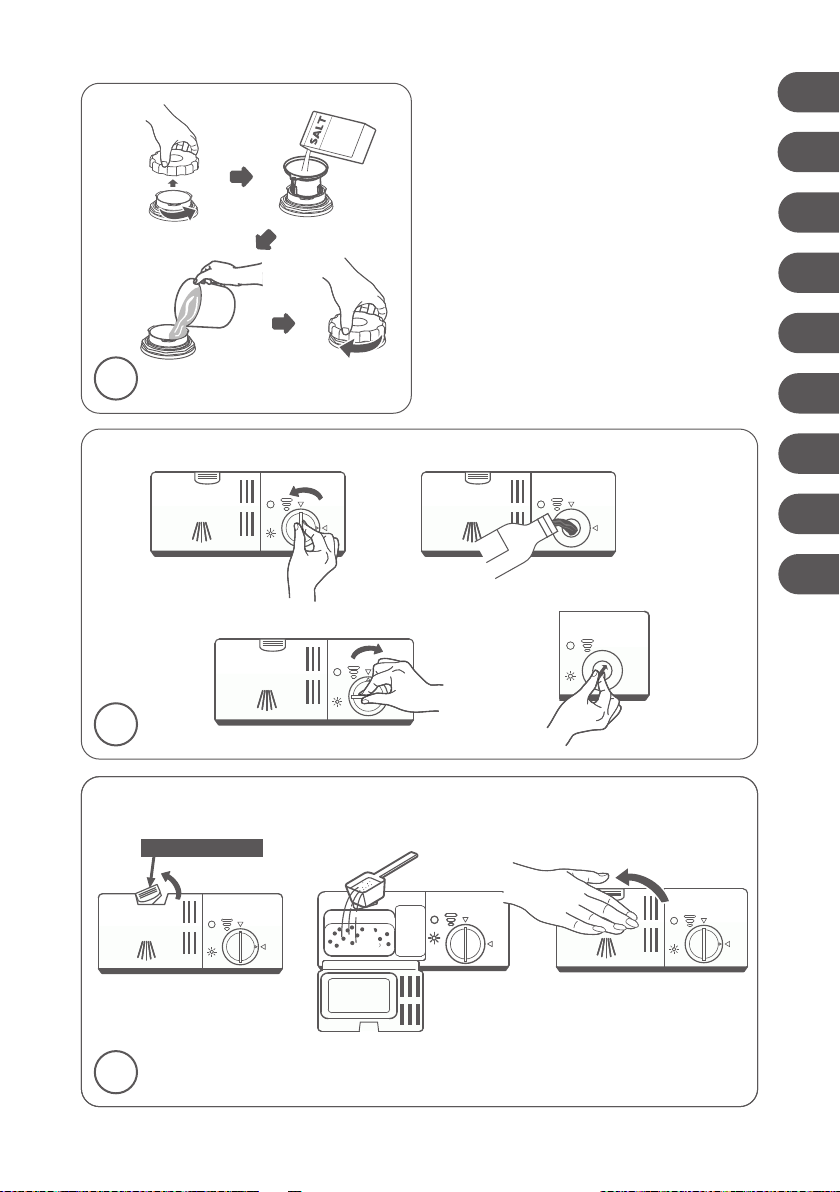 SALT