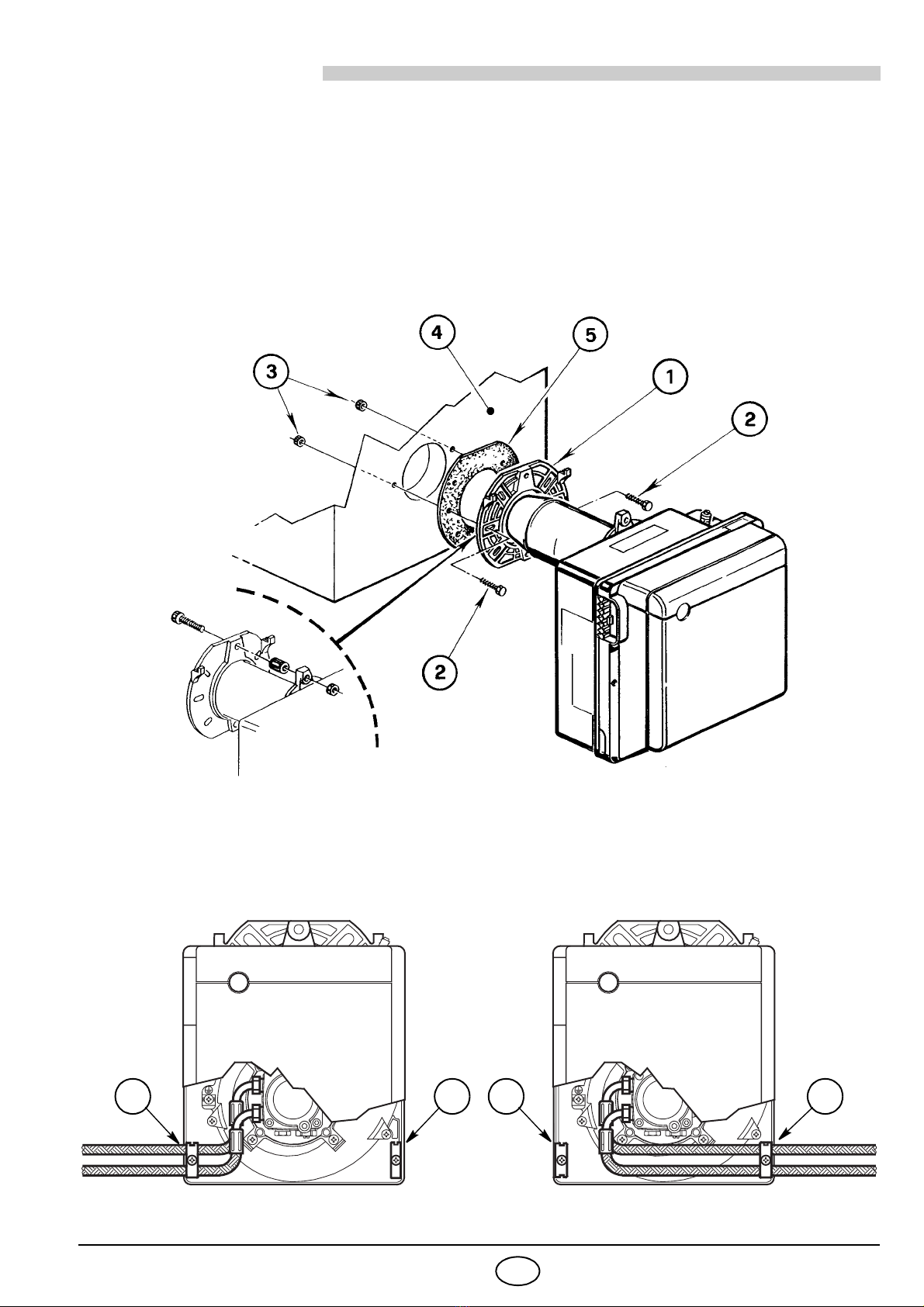 4

5

3

1

2

2