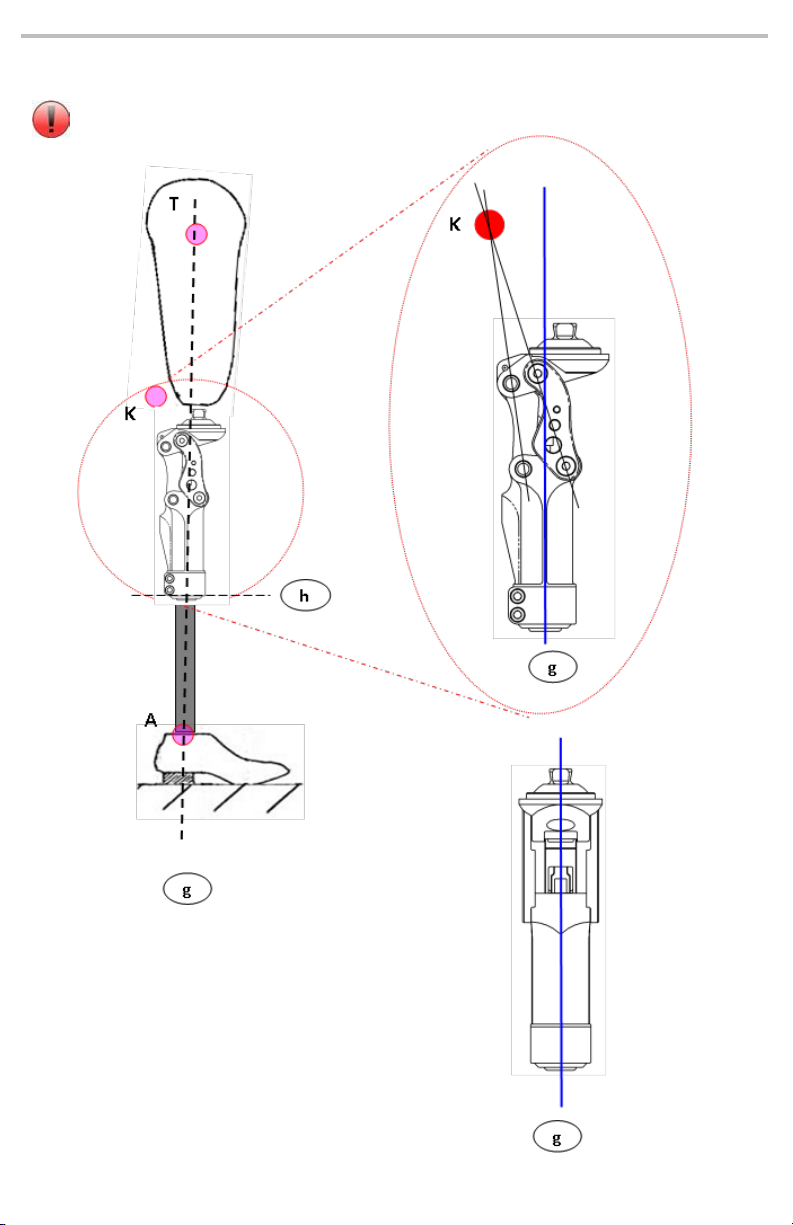 T
K
h
A
g
K
g
g