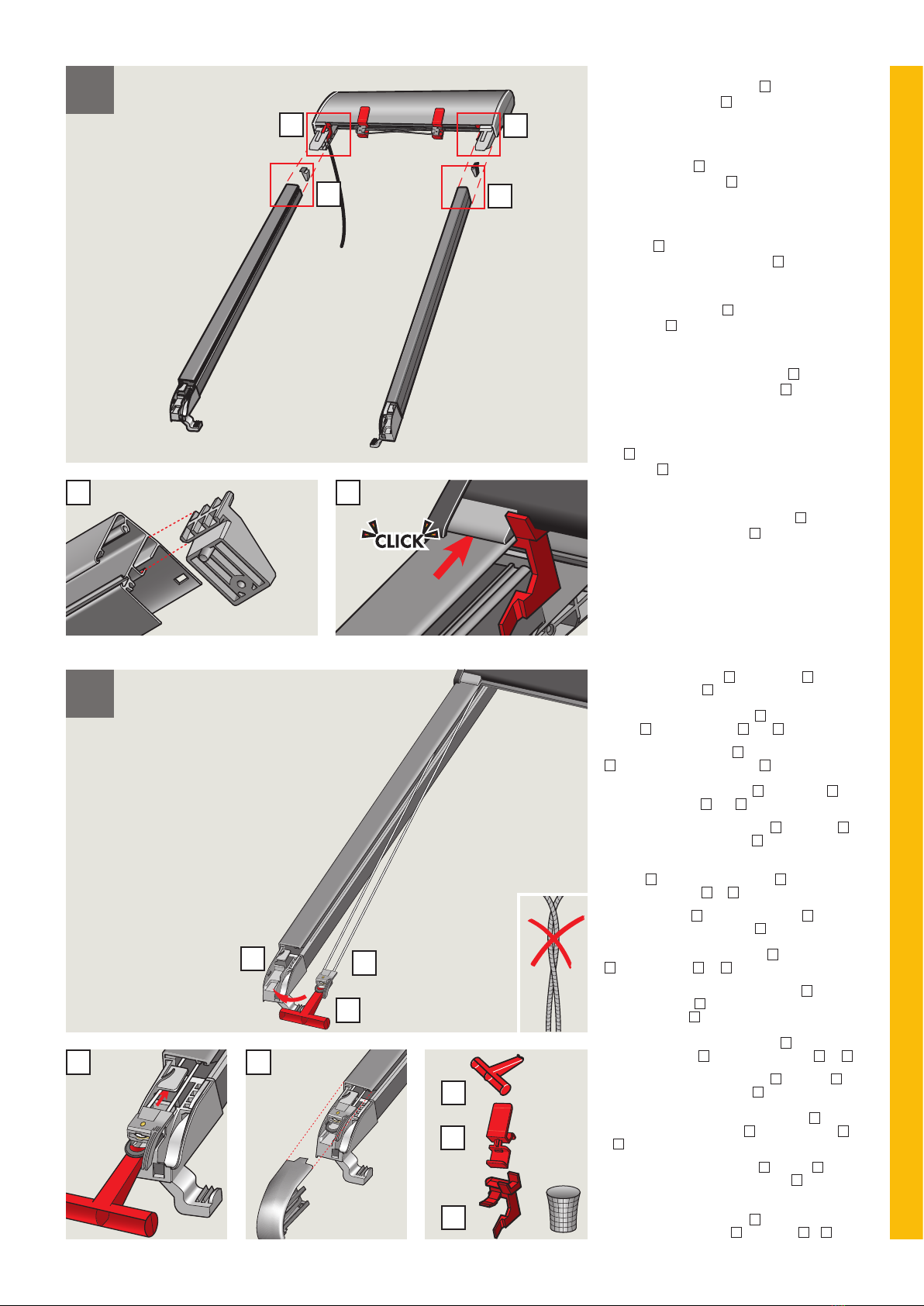 CLICK