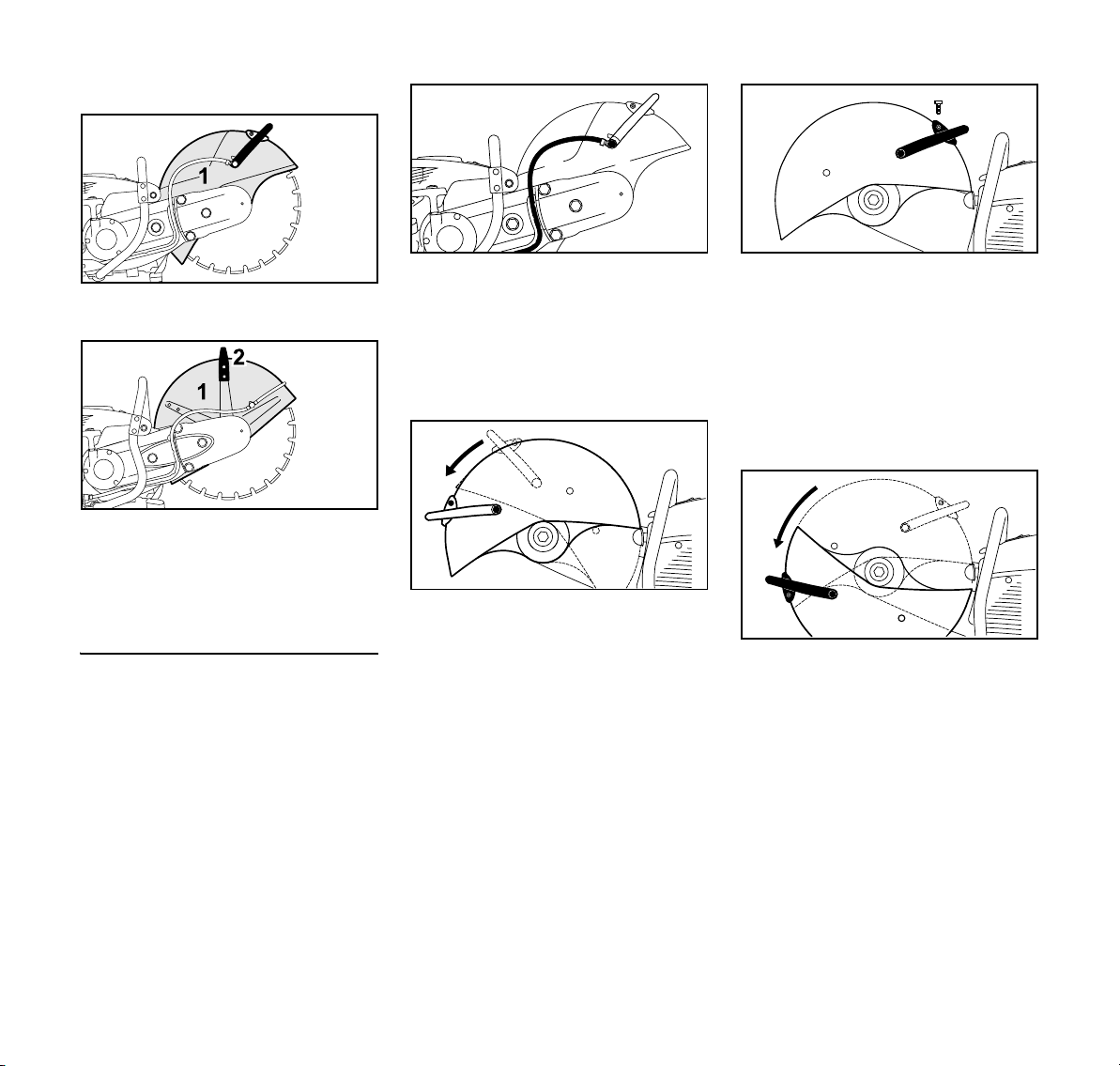 1

2

1