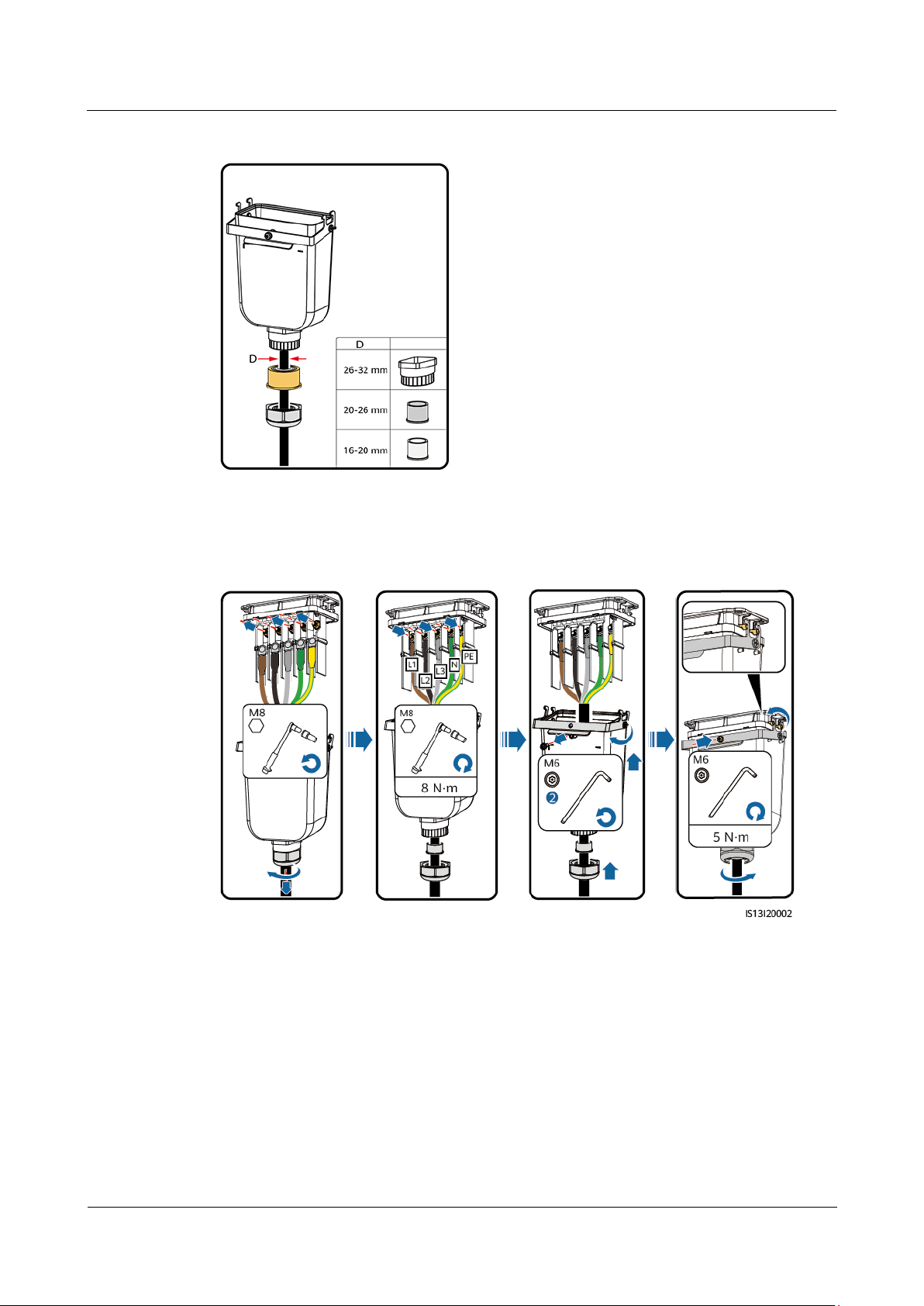 D

| D | |
|---|---|
| 26-32 mm | |
| 20-26 mm | |
| 16-20 mm | |

M8

L1 L2 L3 N PE

M8

8 N·m

M6

2

M6

5 N·m

IS13I20002