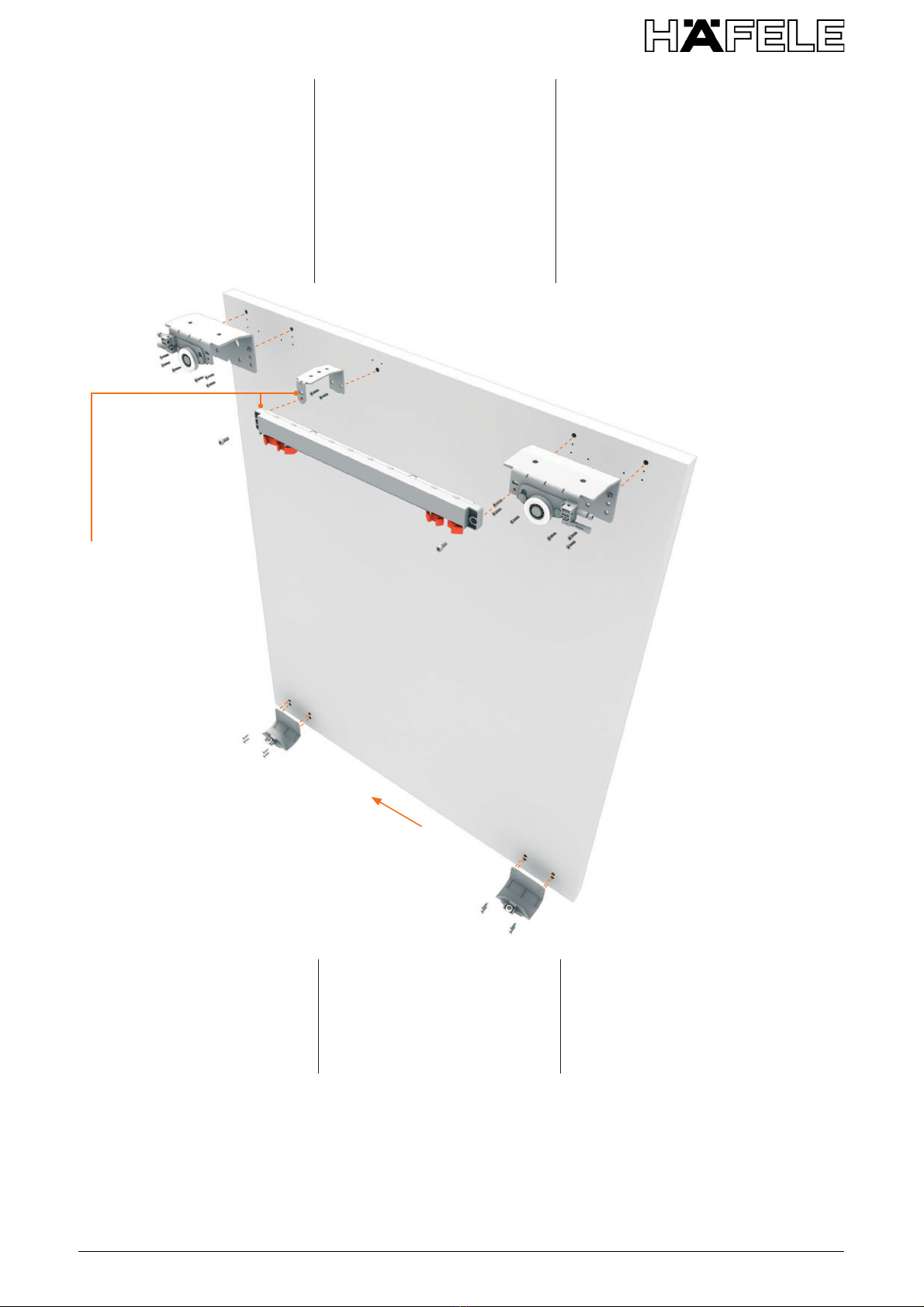 HÄFELE