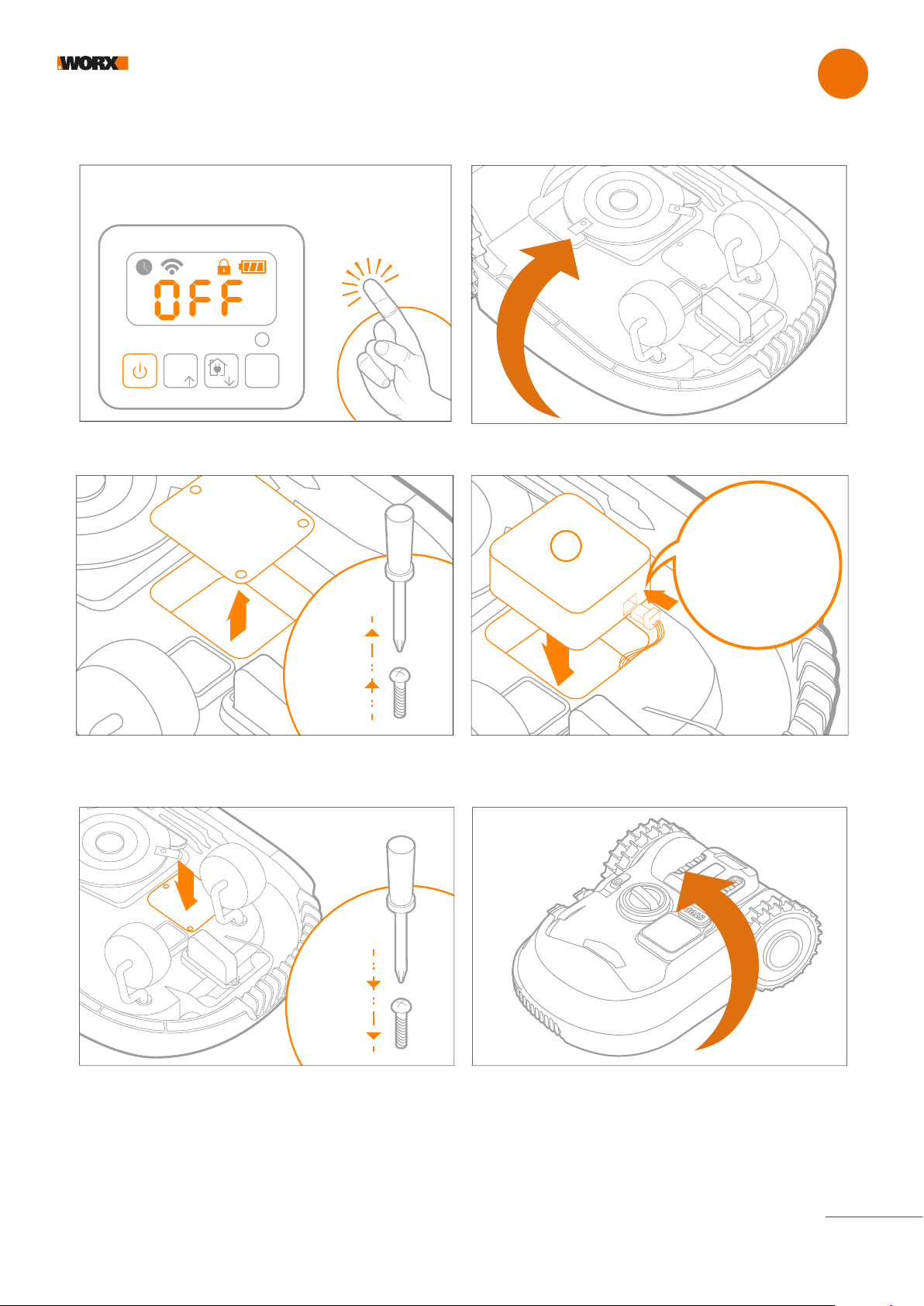 WORX

OFF

STOP