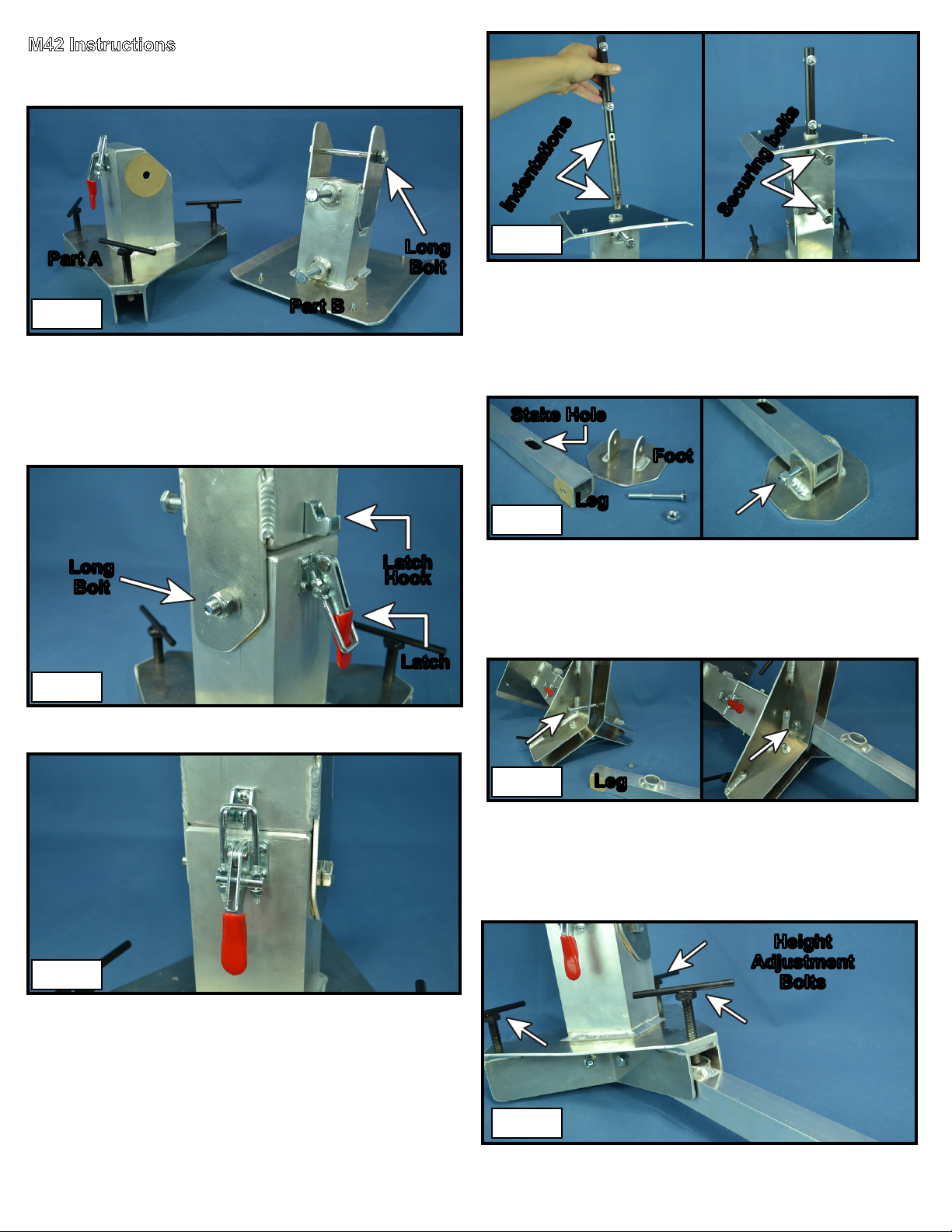 M42 Instructions

Part A
Long Bolt
Part B

Long Bolt
Latch Hook
Latch

Indentations
Securing bolts

Stake Hole
Foot
Leg

Leg

Height Adjustment Bolts