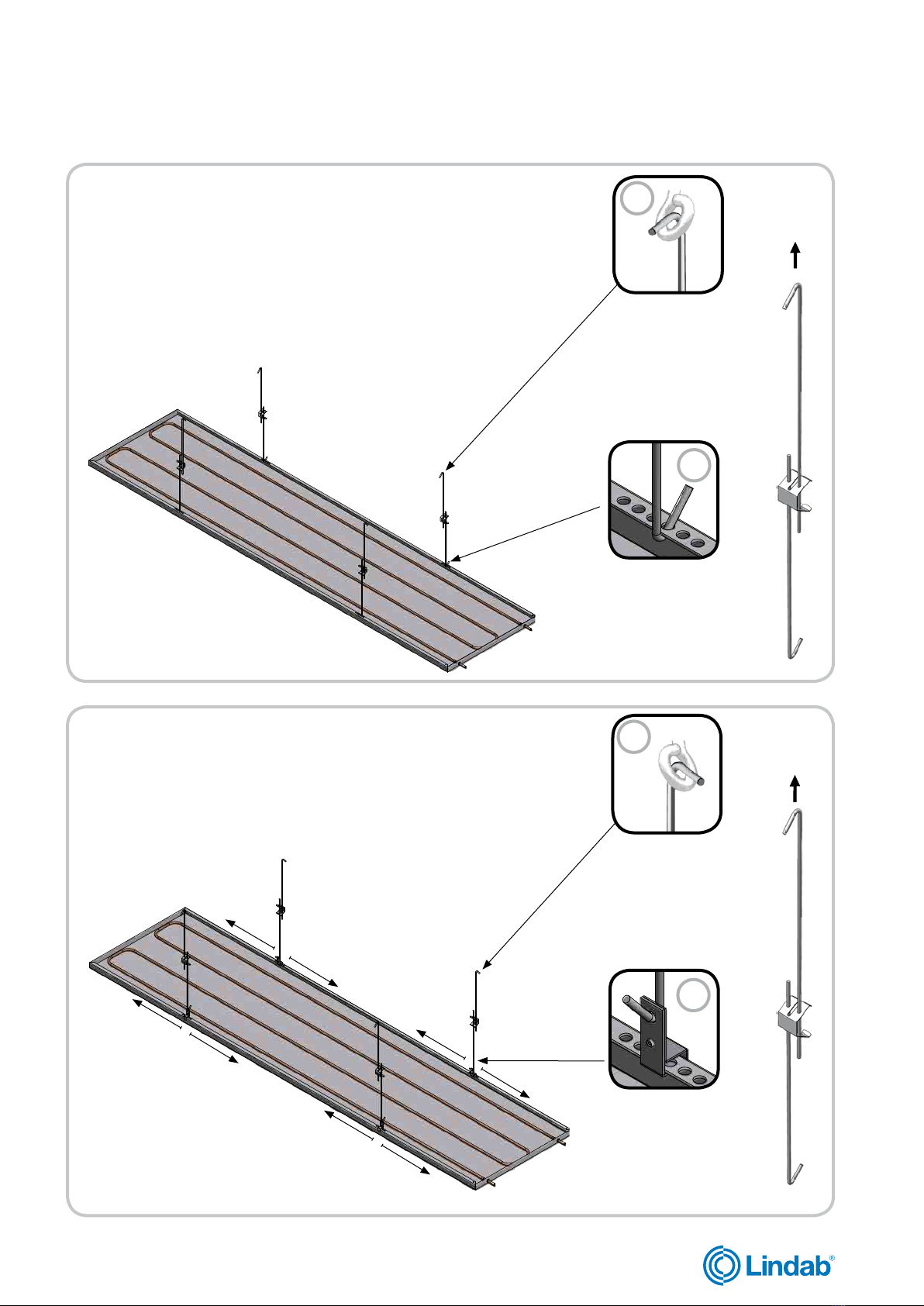 Lindab®