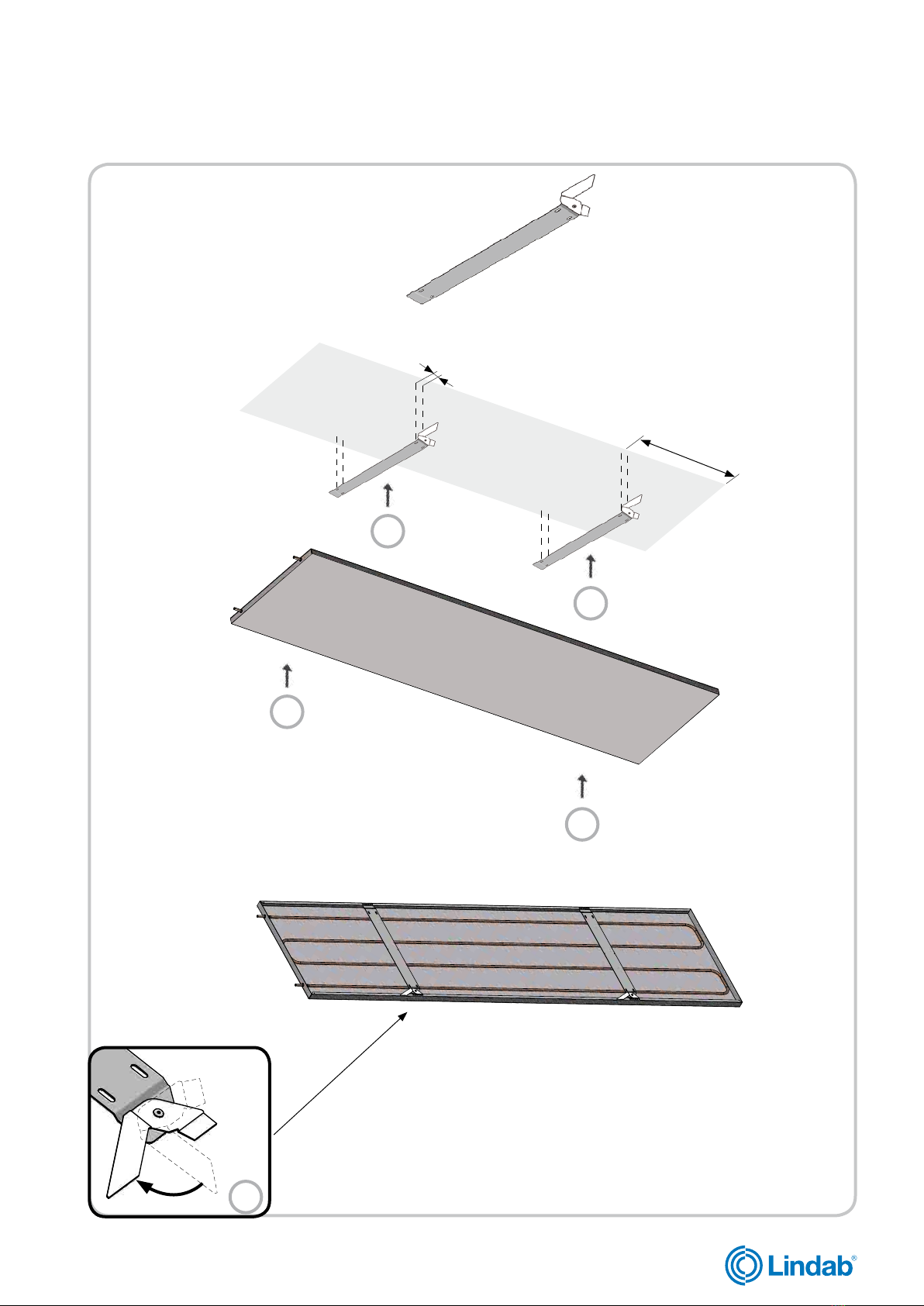 Lindab®