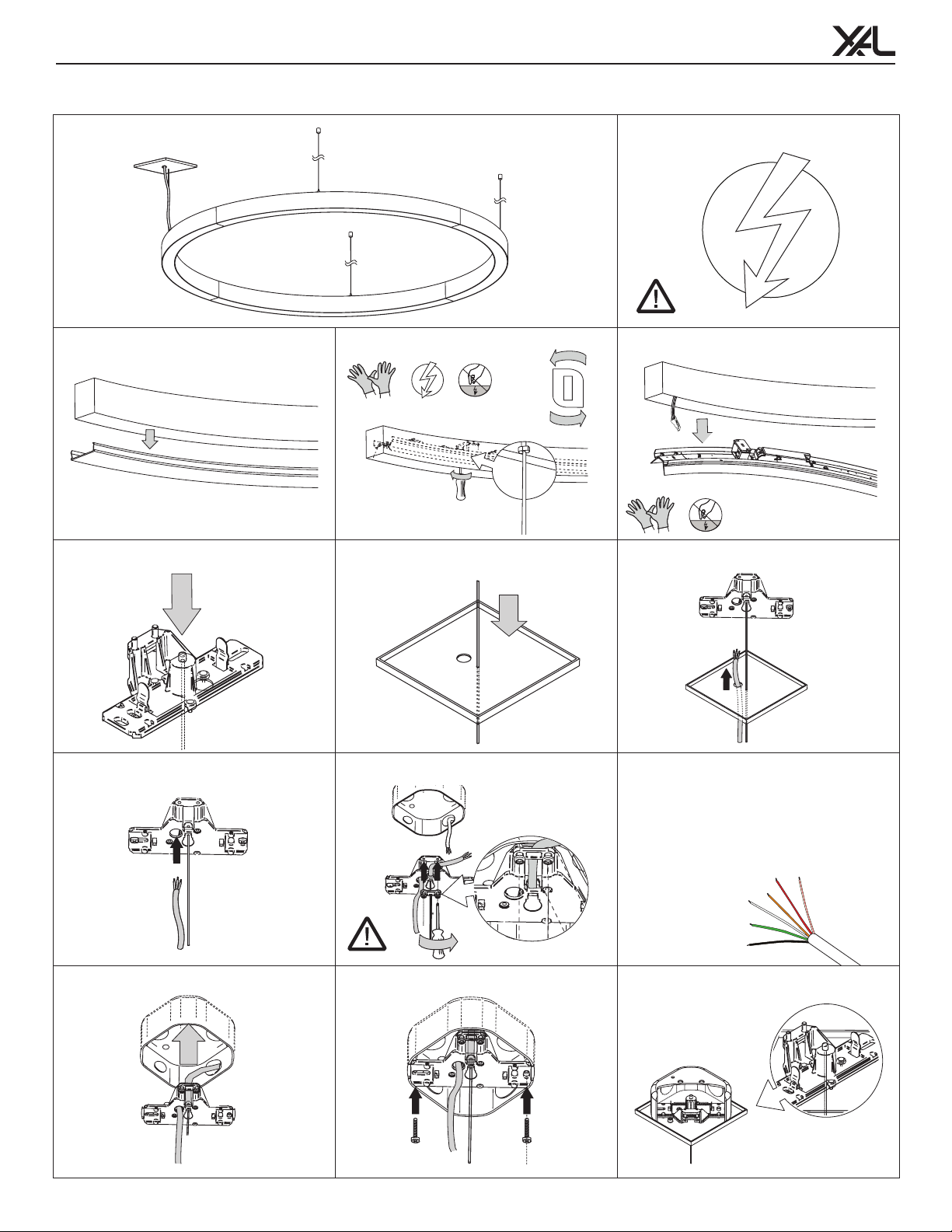 XAL