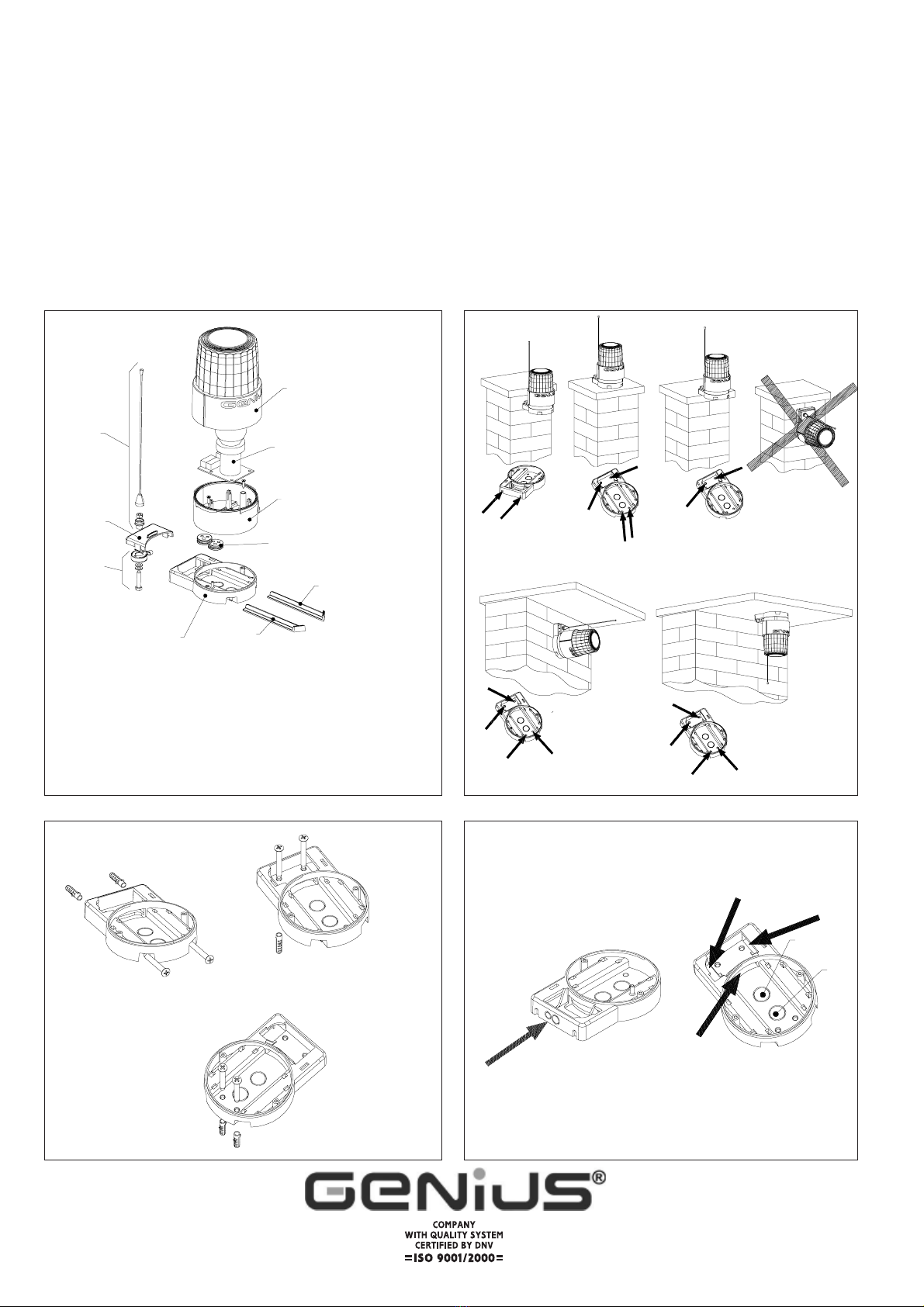 GENIUS®

COMPANY
WITH QUALITY SYSTEM
CERTIFIED BY DNV
=ISO 9001/2000=