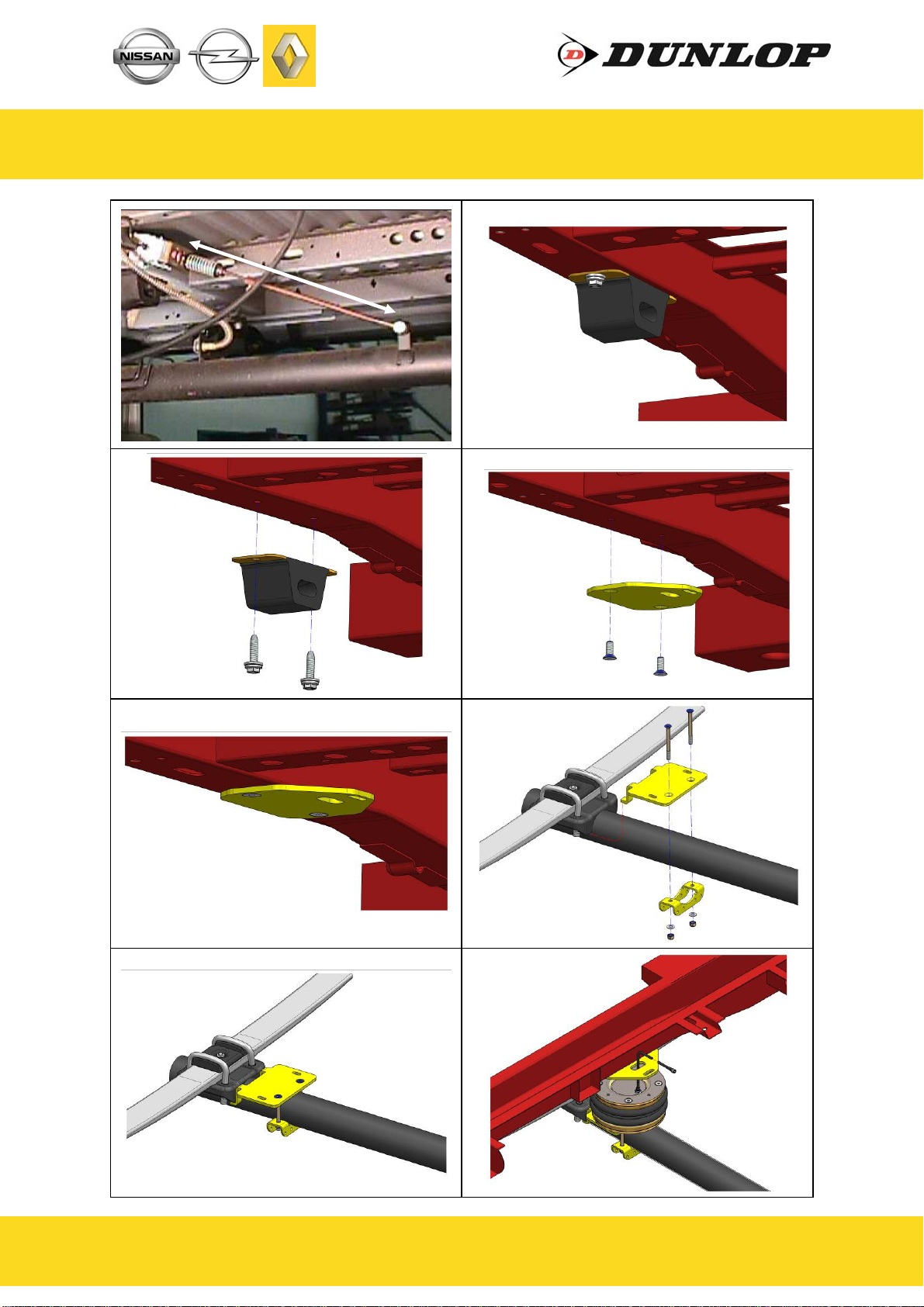 NISSAN

DUNLOP