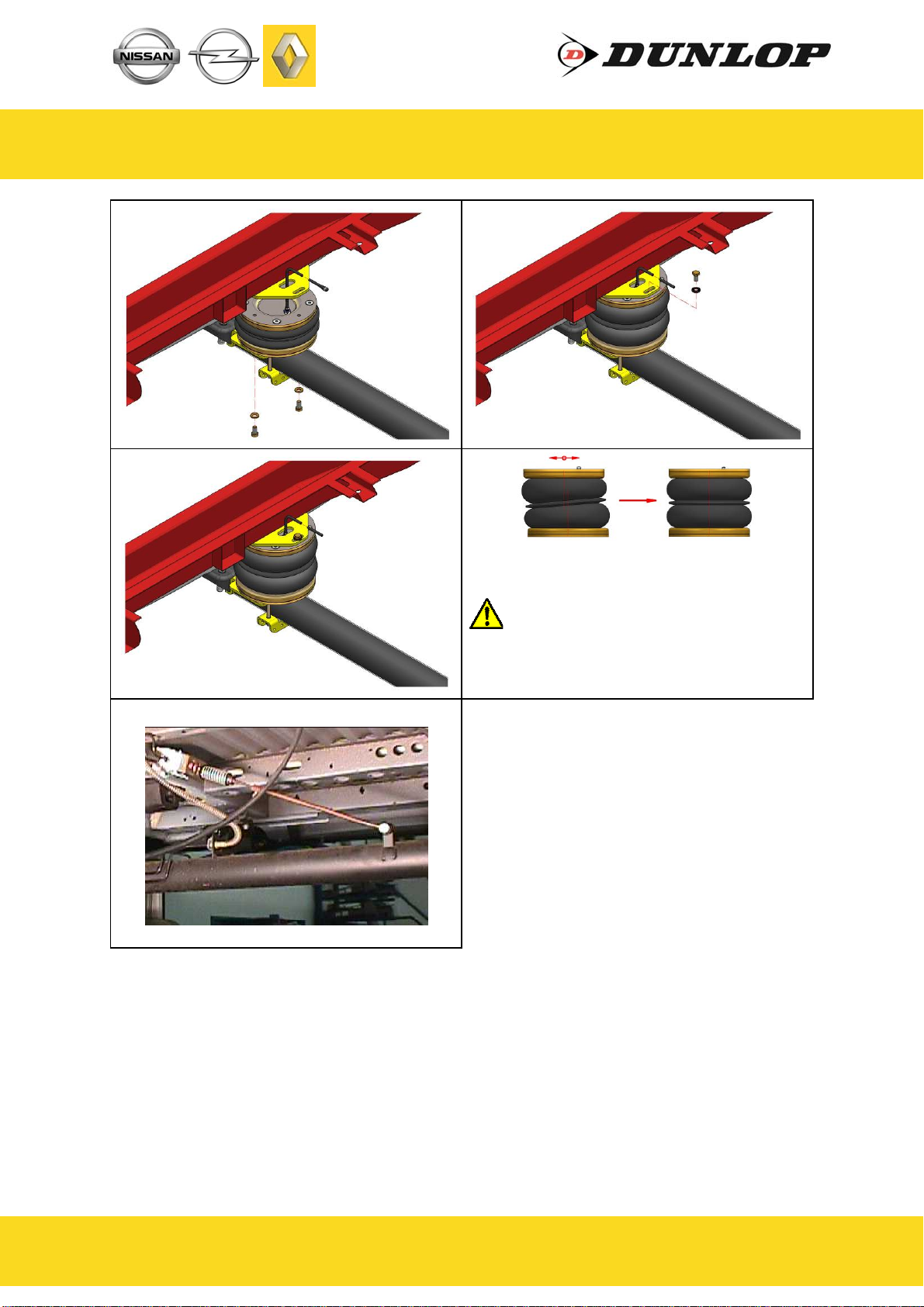 NISSAN

DUNLOP