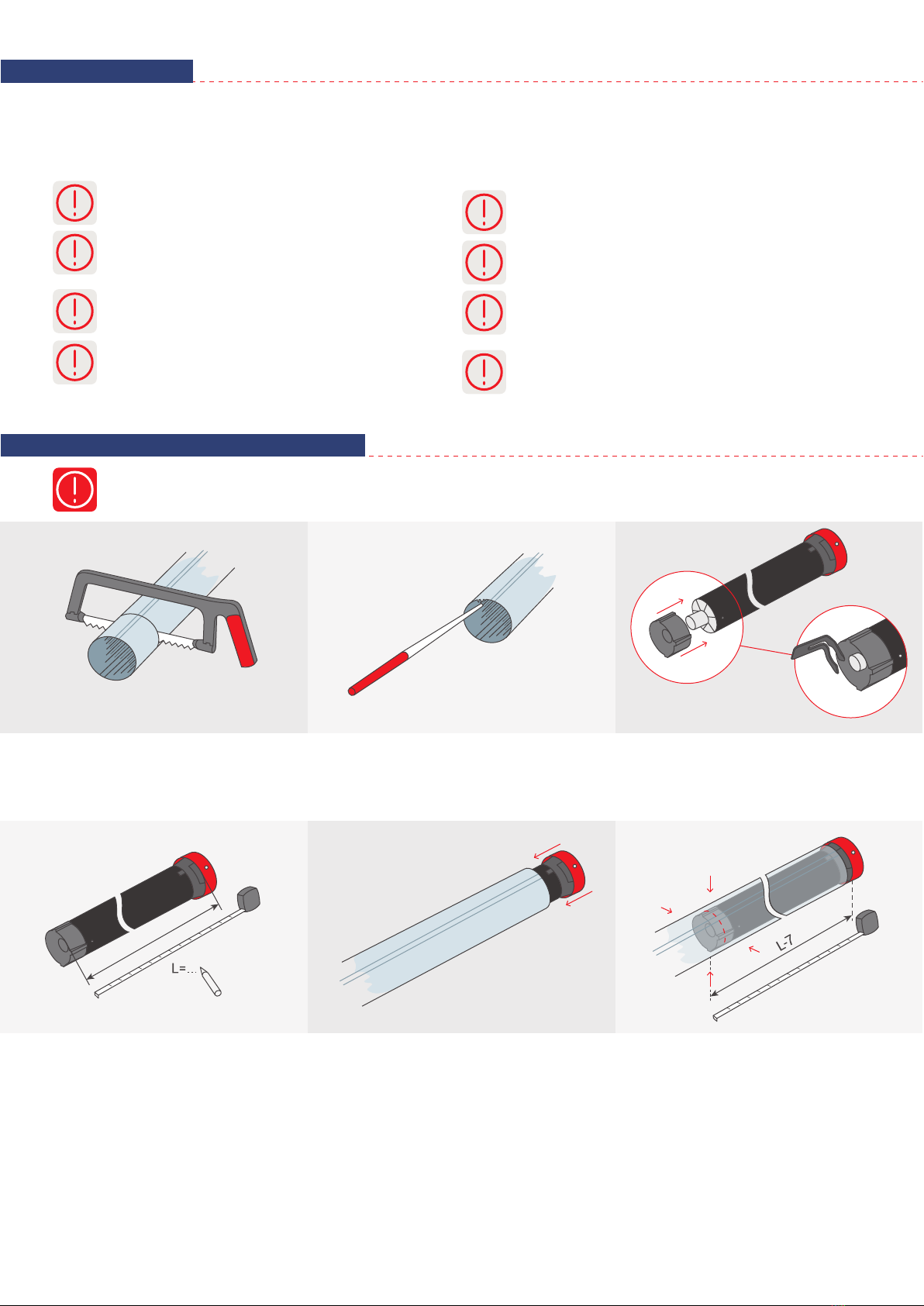 L=...

L-7