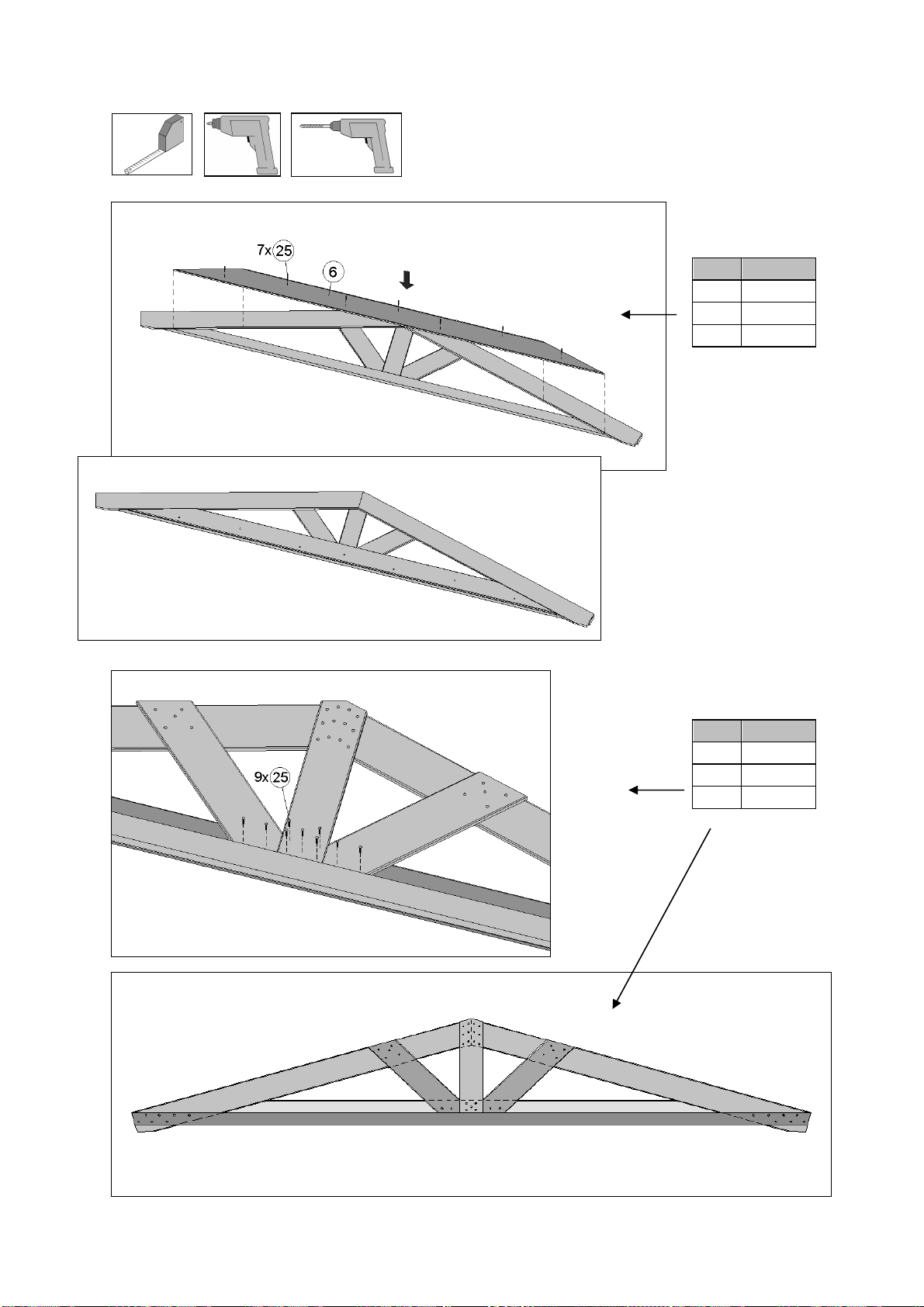 7x 25

6

9x 25