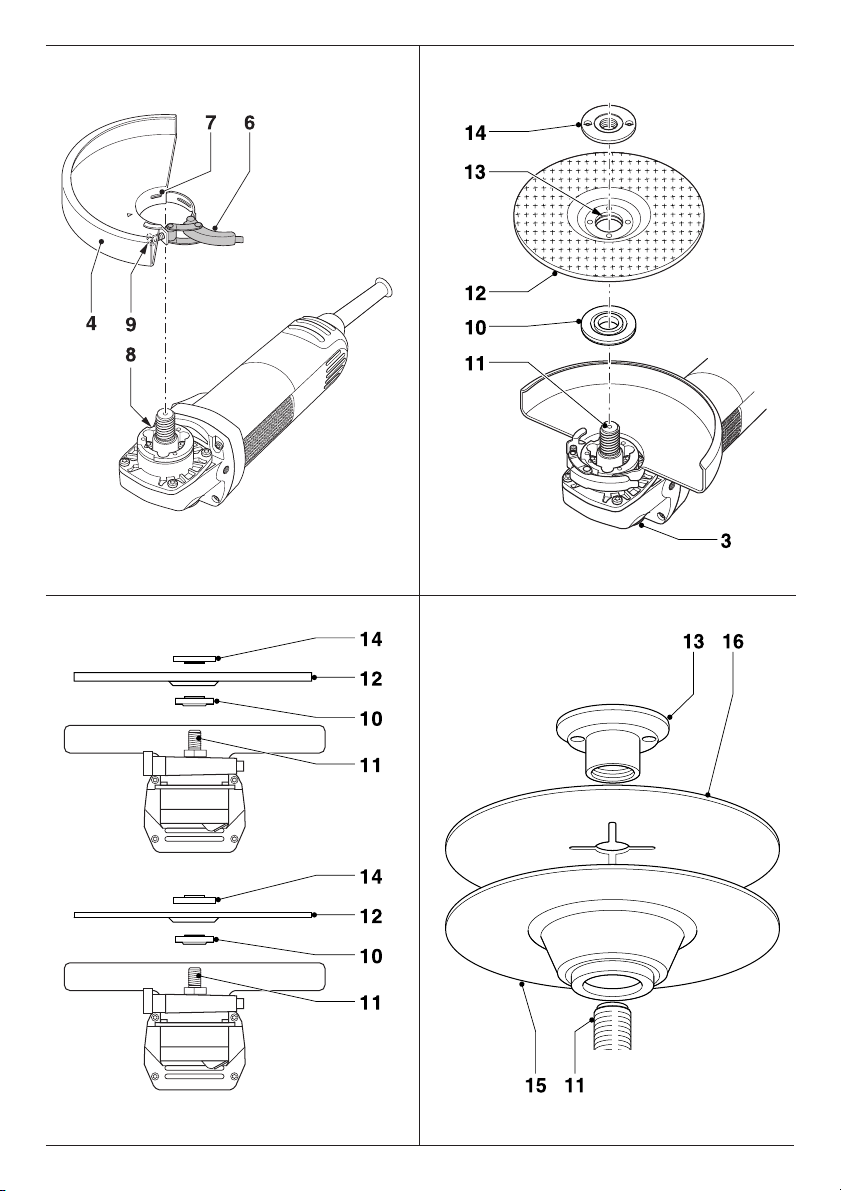 7 6
4 9
8

14
13
12
10
11
3

14
12
10
11
14
12
10
11

13 16
15 11